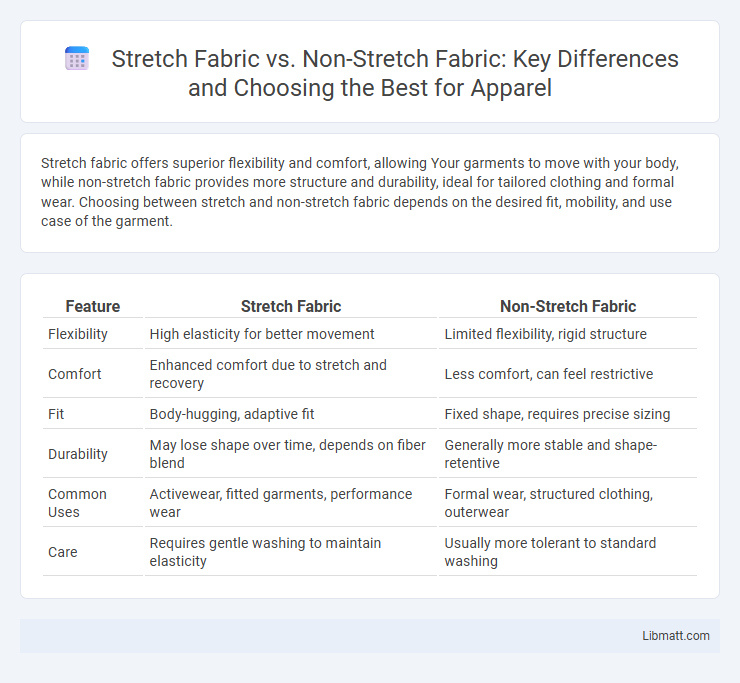 Stretch Fabric vs. Non-Stretch Fabric: Key Differences and Choosing the Best for Apparel

Stretch fabric offers superior flexibility and comfort, allowing Your garments to move with your body, while non-stretch fabric provides more structure and durability, ideal for tailored clothing and formal wear. Choosing between stretch and non-stretch fabric depends on the desired fit, mobility, and use case of the garment.

| Feature | Stretch Fabric | Non-Stretch Fabric |
|---|---|---|
| Flexibility | High elasticity for better movement | Limited flexibility, rigid structure |
| Comfort | Enhanced comfort due to stretch and recovery | Less comfort, can feel restrictive |
| Fit | Body-hugging, adaptive fit | Fixed shape, requires precise sizing |
| Durability | May lose shape over time, depends on fiber blend | Generally more stable and shape-retentive |
| Common Uses | Activewear, fitted garments, performance wear | Formal wear, structured clothing, outerwear |
| Care | Requires gentle washing to maintain elasticity | Usually more tolerant to standard washing |

Libmatt.com