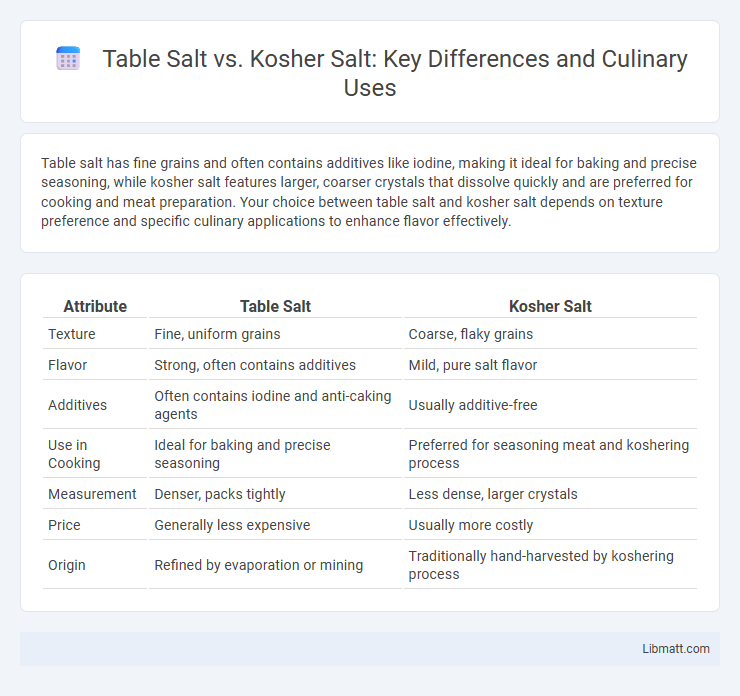 Table Salt vs. Kosher Salt: Key Differences and Culinary Uses

Table salt has fine grains and often contains additives like iodine, making it ideal for baking and precise seasoning, while kosher salt features larger, coarser crystals that dissolve quickly and are preferred for cooking and meat preparation. Your choice between table salt and kosher salt depends on texture preference and specific culinary applications to enhance flavor effectively.

| Attribute | Table Salt | Kosher Salt |
|---|---|---|
| Texture | Fine, uniform grains | Coarse, flaky grains |
| Flavor | Strong, often contains additives | Mild, pure salt flavor |
| Additives | Often contains iodine and anti-caking agents | Usually additive-free |
| Use in Cooking | Ideal for baking and precise seasoning | Preferred for seasoning meat and koshering process |
| Measurement | Denser, packs tightly | Less dense, larger crystals |
| Price | Generally less expensive | Usually more costly |
| Origin | Refined by evaporation or mining | Traditionally hand-harvested by koshering process |

Libmatt.com