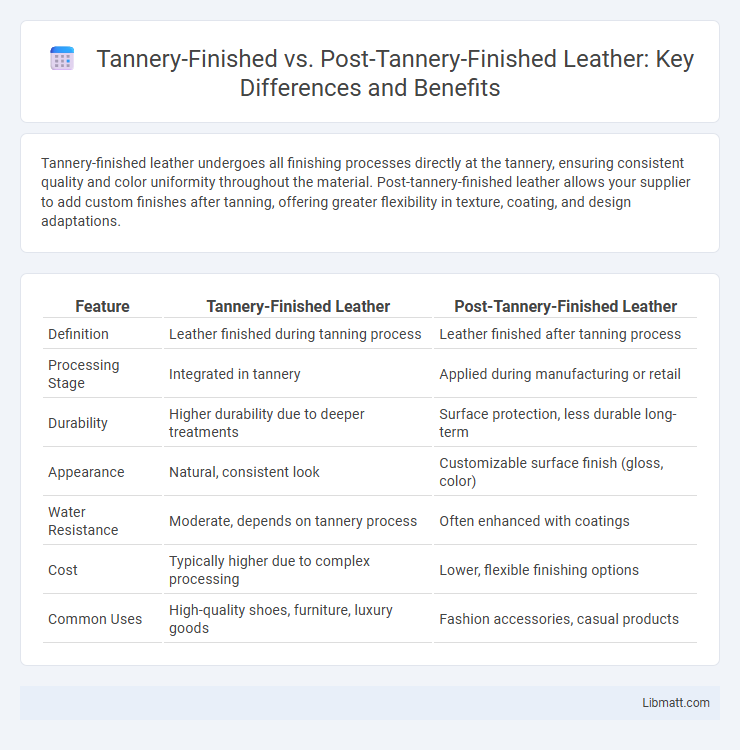 Tannery-Finished vs. Post-Tannery-Finished Leather: Key Differences and Benefits

Tannery-finished leather undergoes all finishing processes directly at the tannery, ensuring consistent quality and color uniformity throughout the material. Post-tannery-finished leather allows your supplier to add custom finishes after tanning, offering greater flexibility in texture, coating, and design adaptations.

| Feature | Tannery-Finished Leather | Post-Tannery-Finished Leather |
|---|---|---|
| Definition | Leather finished during tanning process | Leather finished after tanning process |
| Processing Stage | Integrated in tannery | Applied during manufacturing or retail |
| Durability | Higher durability due to deeper treatments | Surface protection, less durable long-term |
| Appearance | Natural, consistent look | Customizable surface finish (gloss, color) |
| Water Resistance | Moderate, depends on tannery process | Often enhanced with coatings |
| Cost | Typically higher due to complex processing | Lower, flexible finishing options |
| Common Uses | High-quality shoes, furniture, luxury goods | Fashion accessories, casual products |

Libmatt.com