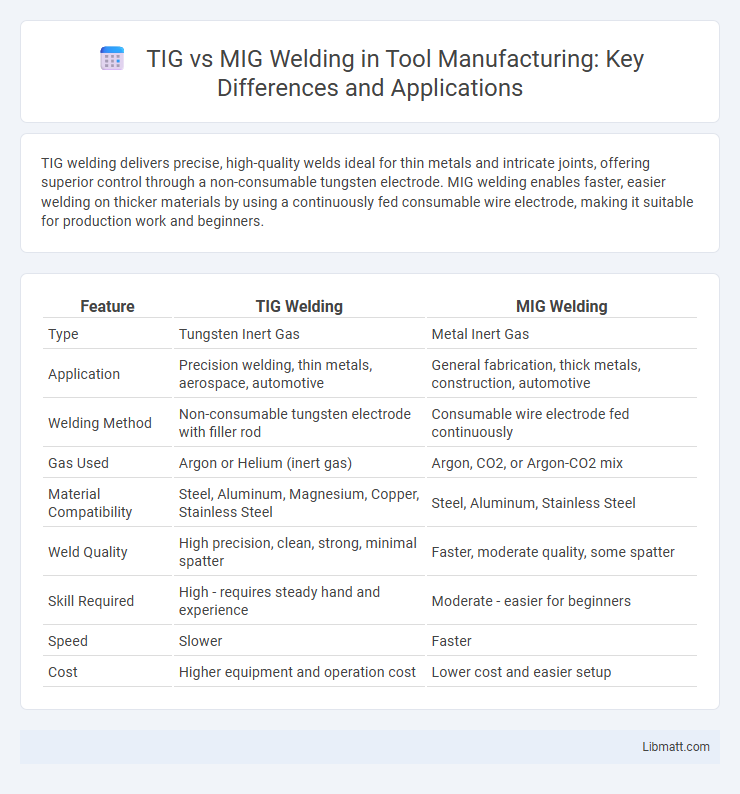 TIG vs MIG Welding in Tool Manufacturing: Key Differences and Applications

TIG welding delivers precise, high-quality welds ideal for thin metals and intricate joints, offering superior control through a non-consumable tungsten electrode. MIG welding enables faster, easier welding on thicker materials by using a continuously fed consumable wire electrode, making it suitable for production work and beginners.

| Feature | TIG Welding | MIG Welding |
|---|---|---|
| Type | Tungsten Inert Gas | Metal Inert Gas |
| Application | Precision welding, thin metals, aerospace, automotive | General fabrication, thick metals, construction, automotive |
| Welding Method | Non-consumable tungsten electrode with filler rod | Consumable wire electrode fed continuously |
| Gas Used | Argon or Helium (inert gas) | Argon, CO2, or Argon-CO2 mix |
| Material Compatibility | Steel, Aluminum, Magnesium, Copper, Stainless Steel | Steel, Aluminum, Stainless Steel |
| Weld Quality | High precision, clean, strong, minimal spatter | Faster, moderate quality, some spatter |
| Skill Required | High - requires steady hand and experience | Moderate - easier for beginners |
| Speed | Slower | Faster |
| Cost | Higher equipment and operation cost | Lower cost and easier setup |

Libmatt.com