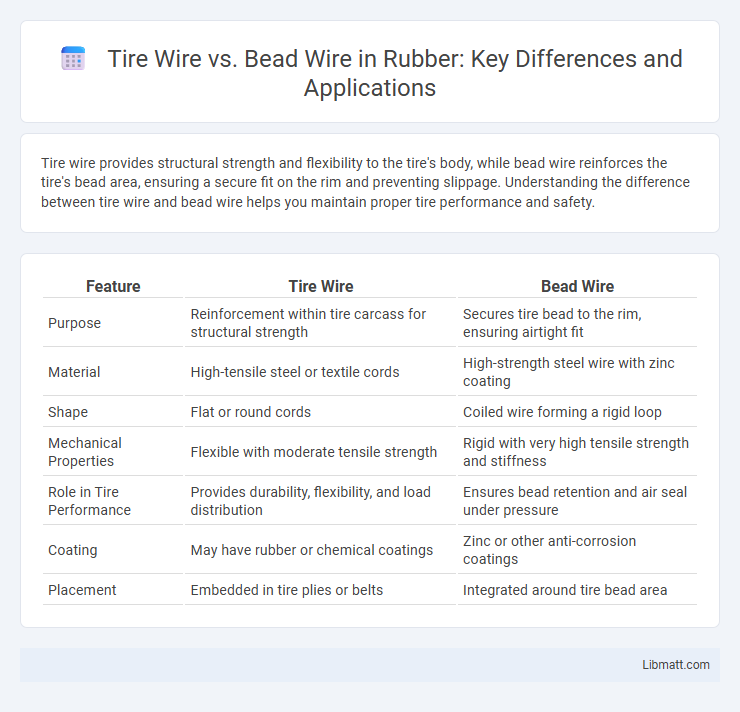 Tire Wire vs. Bead Wire in Rubber: Key Differences and Applications

Tire wire provides structural strength and flexibility to the tire's body, while bead wire reinforces the tire's bead area, ensuring a secure fit on the rim and preventing slippage. Understanding the difference between tire wire and bead wire helps you maintain proper tire performance and safety.

| Feature | Tire Wire | Bead Wire |
|---|---|---|
| Purpose | Reinforcement within tire carcass for structural strength | Secures tire bead to the rim, ensuring airtight fit |
| Material | High-tensile steel or textile cords | High-strength steel wire with zinc coating |
| Shape | Flat or round cords | Coiled wire forming a rigid loop |
| Mechanical Properties | Flexible with moderate tensile strength | Rigid with very high tensile strength and stiffness |
| Role in Tire Performance | Provides durability, flexibility, and load distribution | Ensures bead retention and air seal under pressure |
| Coating | May have rubber or chemical coatings | Zinc or other anti-corrosion coatings |
| Placement | Embedded in tire plies or belts | Integrated around tire bead area |

Libmatt.com