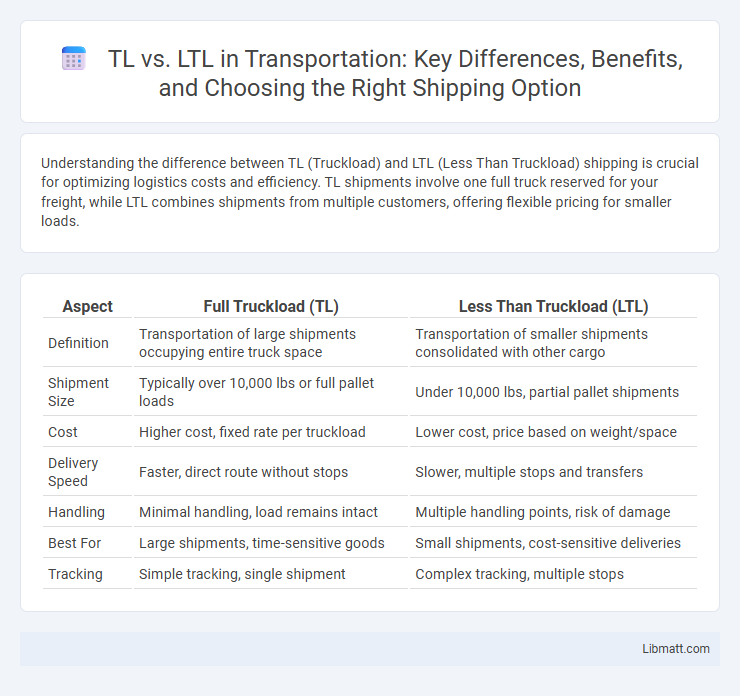 TL vs. LTL in Transportation: Key Differences, Benefits, and Choosing the Right Shipping Option

Understanding the difference between TL (Truckload) and LTL (Less Than Truckload) shipping is crucial for optimizing logistics costs and efficiency. TL shipments involve one full truck reserved for your freight, while LTL combines shipments from multiple customers, offering flexible pricing for smaller loads.

| Aspect | Full Truckload (TL) | Less Than Truckload (LTL) |
|---|---|---|
| Definition | Transportation of large shipments occupying entire truck space | Transportation of smaller shipments consolidated with other cargo |
| Shipment Size | Typically over 10,000 lbs or full pallet loads | Under 10,000 lbs, partial pallet shipments |
| Cost | Higher cost, fixed rate per truckload | Lower cost, price based on weight/space |
| Delivery Speed | Faster, direct route without stops | Slower, multiple stops and transfers |
| Handling | Minimal handling, load remains intact | Multiple handling points, risk of damage |
| Best For | Large shipments, time-sensitive goods | Small shipments, cost-sensitive deliveries |
| Tracking | Simple tracking, single shipment | Complex tracking, multiple stops |

Libmatt.com