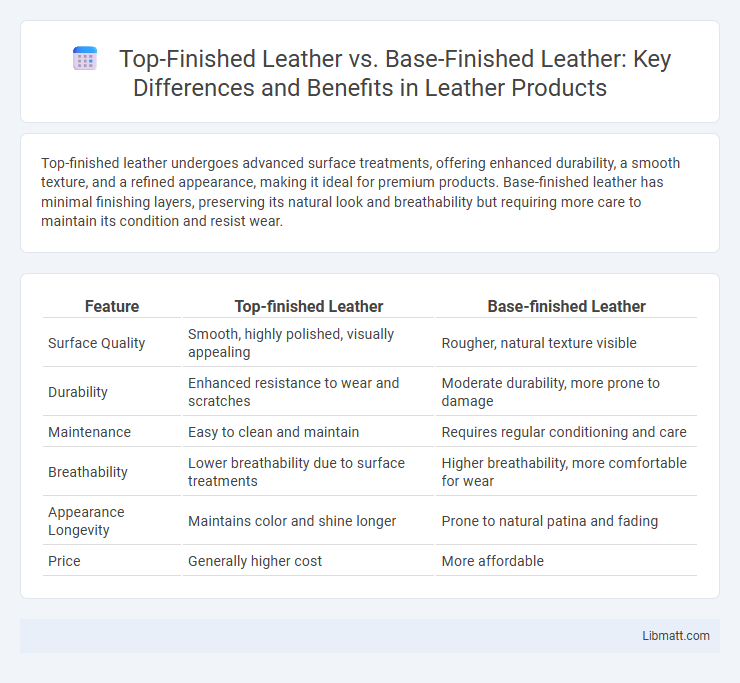 Top-Finished Leather vs. Base-Finished Leather: Key Differences and Benefits in Leather Products

Top-finished leather undergoes advanced surface treatments, offering enhanced durability, a smooth texture, and a refined appearance, making it ideal for premium products. Base-finished leather has minimal finishing layers, preserving its natural look and breathability but requiring more care to maintain its condition and resist wear.

| Feature | Top-finished Leather | Base-finished Leather |
|---|---|---|
| Surface Quality | Smooth, highly polished, visually appealing | Rougher, natural texture visible |
| Durability | Enhanced resistance to wear and scratches | Moderate durability, more prone to damage |
| Maintenance | Easy to clean and maintain | Requires regular conditioning and care |
| Breathability | Lower breathability due to surface treatments | Higher breathability, more comfortable for wear |
| Appearance Longevity | Maintains color and shine longer | Prone to natural patina and fading |
| Price | Generally higher cost | More affordable |

Libmatt.com