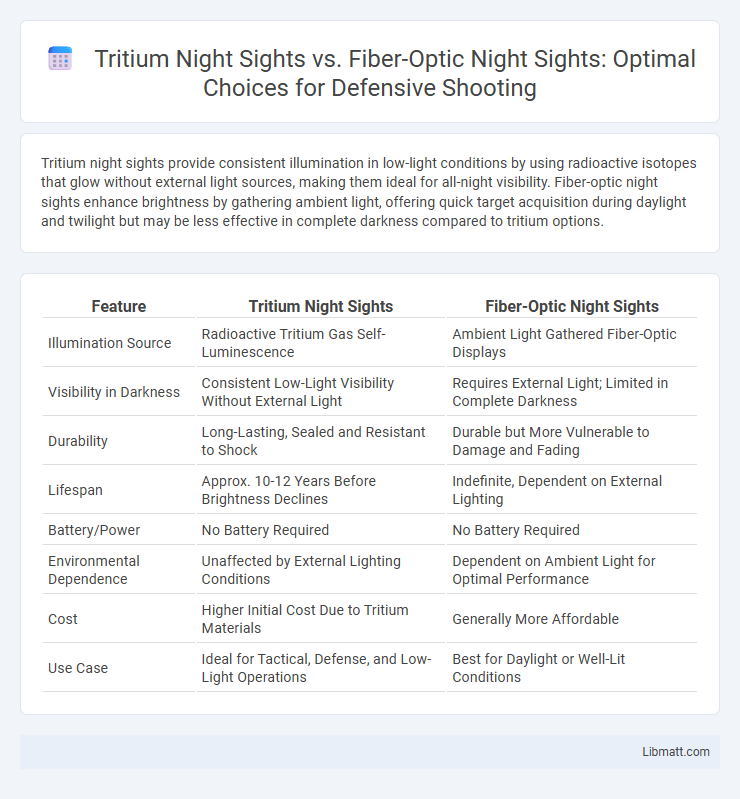 Tritium Night Sights vs. Fiber-Optic Night Sights: Optimal Choices for Defensive Shooting

Tritium night sights provide consistent illumination in low-light conditions by using radioactive isotopes that glow without external light sources, making them ideal for all-night visibility. Fiber-optic night sights enhance brightness by gathering ambient light, offering quick target acquisition during daylight and twilight but may be less effective in complete darkness compared to tritium options.

| Feature | Tritium Night Sights | Fiber-Optic Night Sights |
|---|---|---|
| Illumination Source | Radioactive Tritium Gas Self-Luminescence | Ambient Light Gathered Fiber-Optic Displays |
| Visibility in Darkness | Consistent Low-Light Visibility Without External Light | Requires External Light; Limited in Complete Darkness |
| Durability | Long-Lasting, Sealed and Resistant to Shock | Durable but More Vulnerable to Damage and Fading |
| Lifespan | Approx. 10-12 Years Before Brightness Declines | Indefinite, Dependent on External Lighting |
| Battery/Power | No Battery Required | No Battery Required |
| Environmental Dependence | Unaffected by External Lighting Conditions | Dependent on Ambient Light for Optimal Performance |
| Cost | Higher Initial Cost Due to Tritium Materials | Generally More Affordable |
| Use Case | Ideal for Tactical, Defense, and Low-Light Operations | Best for Daylight or Well-Lit Conditions |

Libmatt.com