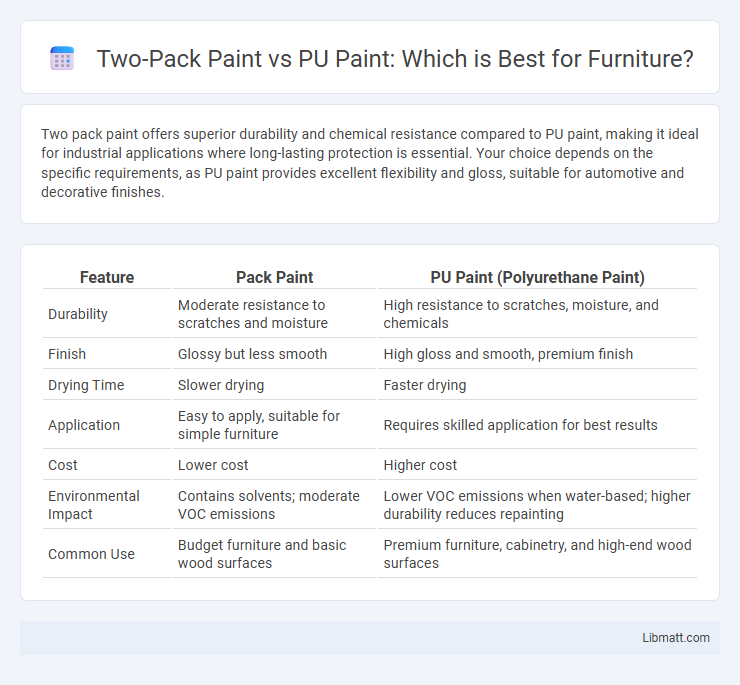 Two-Pack Paint vs PU Paint: Which is Best for Furniture?

Two pack paint offers superior durability and chemical resistance compared to PU paint, making it ideal for industrial applications where long-lasting protection is essential. Your choice depends on the specific requirements, as PU paint provides excellent flexibility and gloss, suitable for automotive and decorative finishes.

| Feature | Pack Paint | PU Paint (Polyurethane Paint) |
|---|---|---|
| Durability | Moderate resistance to scratches and moisture | High resistance to scratches, moisture, and chemicals |
| Finish | Glossy but less smooth | High gloss and smooth, premium finish |
| Drying Time | Slower drying | Faster drying |
| Application | Easy to apply, suitable for simple furniture | Requires skilled application for best results |
| Cost | Lower cost | Higher cost |
| Environmental Impact | Contains solvents; moderate VOC emissions | Lower VOC emissions when water-based; higher durability reduces repainting |
| Common Use | Budget furniture and basic wood surfaces | Premium furniture, cabinetry, and high-end wood surfaces |

Libmatt.com