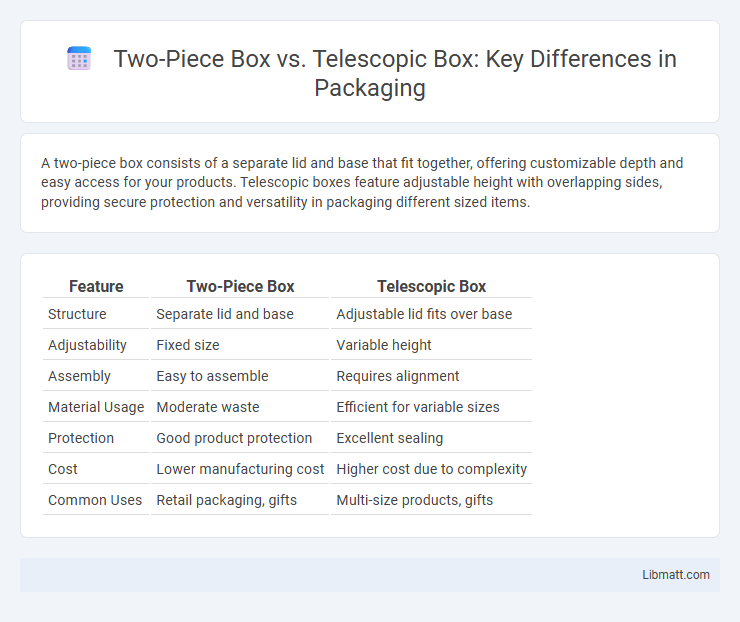 Two-Piece Box vs. Telescopic Box: Key Differences in Packaging

A two-piece box consists of a separate lid and base that fit together, offering customizable depth and easy access for your products. Telescopic boxes feature adjustable height with overlapping sides, providing secure protection and versatility in packaging different sized items.

| Feature | Two-Piece Box | Telescopic Box |
|---|---|---|
| Structure | Separate lid and base | Adjustable lid fits over base |
| Adjustability | Fixed size | Variable height |
| Assembly | Easy to assemble | Requires alignment |
| Material Usage | Moderate waste | Efficient for variable sizes |
| Protection | Good product protection | Excellent sealing |
| Cost | Lower manufacturing cost | Higher cost due to complexity |
| Common Uses | Retail packaging, gifts | Multi-size products, gifts |

Libmatt.com