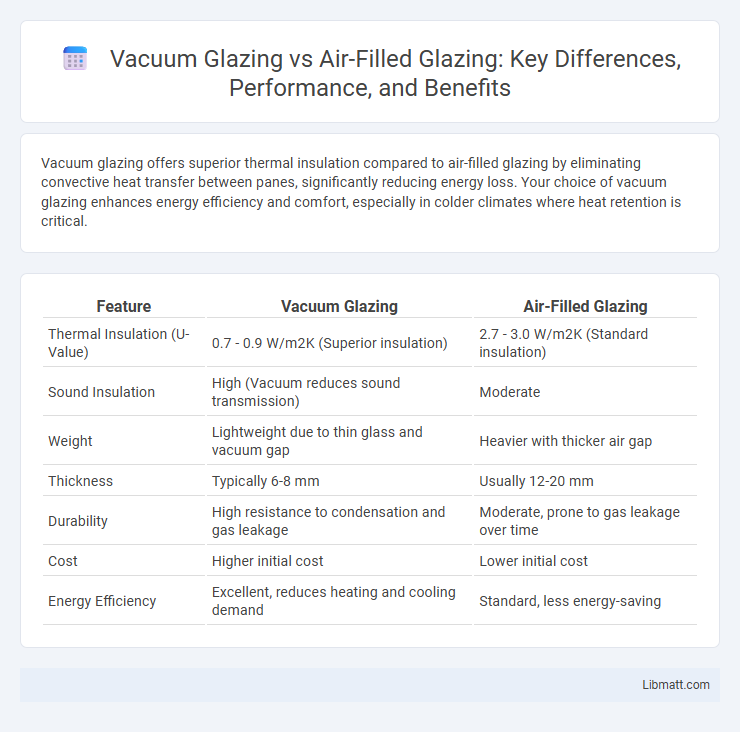 Vacuum Glazing vs Air-Filled Glazing: Key Differences, Performance, and Benefits

Vacuum glazing offers superior thermal insulation compared to air-filled glazing by eliminating convective heat transfer between panes, significantly reducing energy loss. Your choice of vacuum glazing enhances energy efficiency and comfort, especially in colder climates where heat retention is critical.

| Feature | Vacuum Glazing | Air-Filled Glazing |
|---|---|---|
| Thermal Insulation (U-Value) | 0.7 - 0.9 W/m2K (Superior insulation) | 2.7 - 3.0 W/m2K (Standard insulation) |
| Sound Insulation | High (Vacuum reduces sound transmission) | Moderate |
| Weight | Lightweight due to thin glass and vacuum gap | Heavier with thicker air gap |
| Thickness | Typically 6-8 mm | Usually 12-20 mm |
| Durability | High resistance to condensation and gas leakage | Moderate, prone to gas leakage over time |
| Cost | Higher initial cost | Lower initial cost |
| Energy Efficiency | Excellent, reduces heating and cooling demand | Standard, less energy-saving |

Libmatt.com