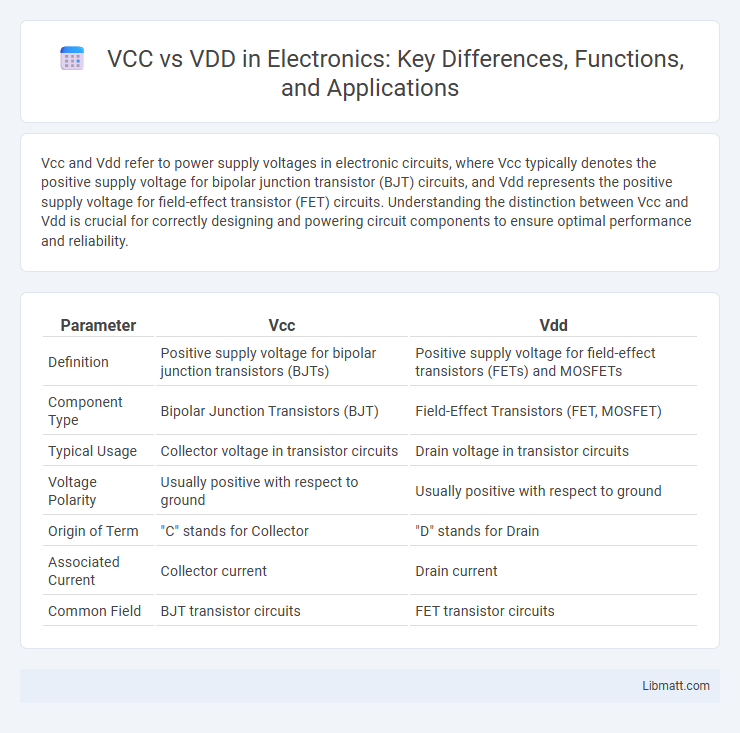 VCC vs VDD in Electronics: Key Differences, Functions, and Applications

Vcc and Vdd refer to power supply voltages in electronic circuits, where Vcc typically denotes the positive supply voltage for bipolar junction transistor (BJT) circuits, and Vdd represents the positive supply voltage for field-effect transistor (FET) circuits. Understanding the distinction between Vcc and Vdd is crucial for correctly designing and powering circuit components to ensure optimal performance and reliability.

| Parameter | Vcc | Vdd |
|---|---|---|
| Definition | Positive supply voltage for bipolar junction transistors (BJTs) | Positive supply voltage for field-effect transistors (FETs) and MOSFETs |
| Component Type | Bipolar Junction Transistors (BJT) | Field-Effect Transistors (FET, MOSFET) |
| Typical Usage | Collector voltage in transistor circuits | Drain voltage in transistor circuits |
| Voltage Polarity | Usually positive with respect to ground | Usually positive with respect to ground |
| Origin of Term | "C" stands for Collector | "D" stands for Drain |
| Associated Current | Collector current | Drain current |
| Common Field | BJT transistor circuits | FET transistor circuits |

Libmatt.com