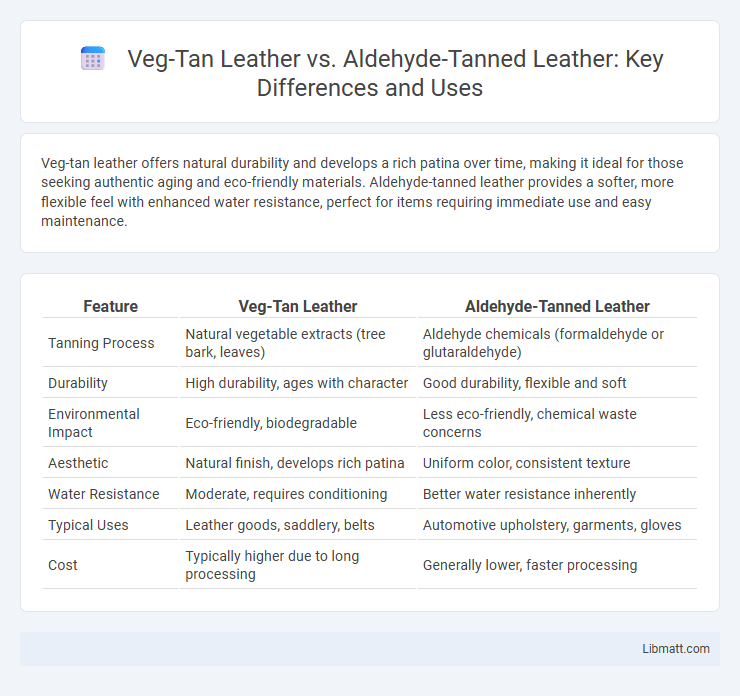 Veg-Tan Leather vs. Aldehyde-Tanned Leather: Key Differences and Uses

Veg-tan leather offers natural durability and develops a rich patina over time, making it ideal for those seeking authentic aging and eco-friendly materials. Aldehyde-tanned leather provides a softer, more flexible feel with enhanced water resistance, perfect for items requiring immediate use and easy maintenance.

| Feature | Veg-Tan Leather | Aldehyde-Tanned Leather |
|---|---|---|
| Tanning Process | Natural vegetable extracts (tree bark, leaves) | Aldehyde chemicals (formaldehyde or glutaraldehyde) |
| Durability | High durability, ages with character | Good durability, flexible and soft |
| Environmental Impact | Eco-friendly, biodegradable | Less eco-friendly, chemical waste concerns |
| Aesthetic | Natural finish, develops rich patina | Uniform color, consistent texture |
| Water Resistance | Moderate, requires conditioning | Better water resistance inherently |
| Typical Uses | Leather goods, saddlery, belts | Automotive upholstery, garments, gloves |
| Cost | Typically higher due to long processing | Generally lower, faster processing |

Libmatt.com