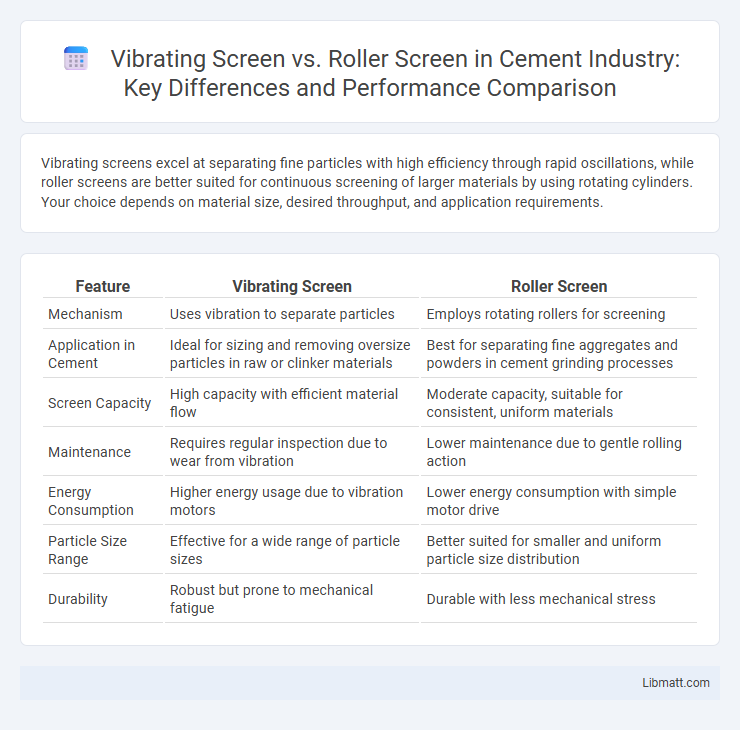 Vibrating Screen vs. Roller Screen in Cement Industry: Key Differences and Performance Comparison

Vibrating screens excel at separating fine particles with high efficiency through rapid oscillations, while roller screens are better suited for continuous screening of larger materials by using rotating cylinders. Your choice depends on material size, desired throughput, and application requirements.

| Feature | Vibrating Screen | Roller Screen |
|---|---|---|
| Mechanism | Uses vibration to separate particles | Employs rotating rollers for screening |
| Application in Cement | Ideal for sizing and removing oversize particles in raw or clinker materials | Best for separating fine aggregates and powders in cement grinding processes |
| Screen Capacity | High capacity with efficient material flow | Moderate capacity, suitable for consistent, uniform materials |
| Maintenance | Requires regular inspection due to wear from vibration | Lower maintenance due to gentle rolling action |
| Energy Consumption | Higher energy usage due to vibration motors | Lower energy consumption with simple motor drive |
| Particle Size Range | Effective for a wide range of particle sizes | Better suited for smaller and uniform particle size distribution |
| Durability | Robust but prone to mechanical fatigue | Durable with less mechanical stress |

Libmatt.com