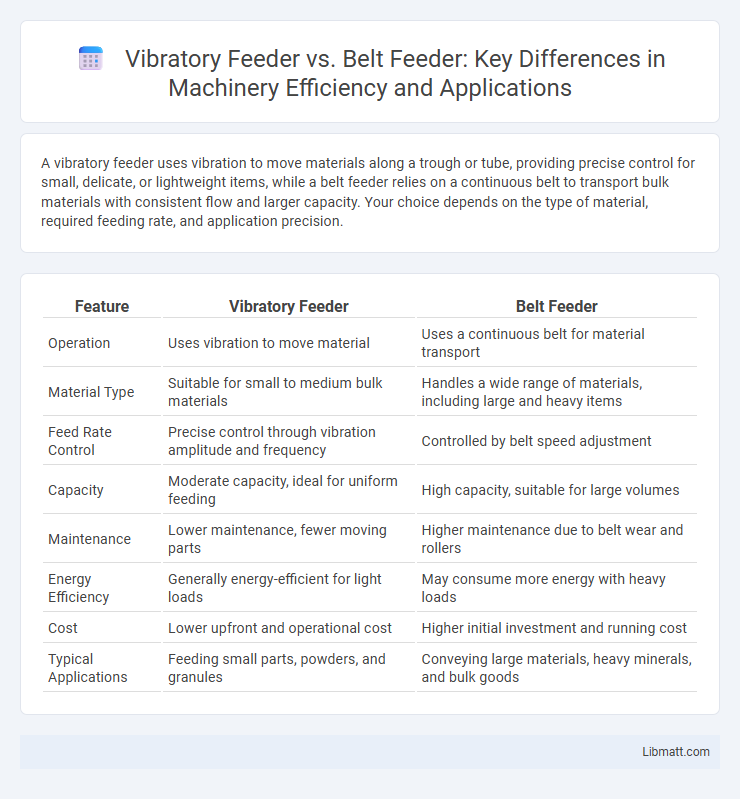 Vibratory Feeder vs. Belt Feeder: Key Differences in Machinery Efficiency and Applications

A vibratory feeder uses vibration to move materials along a trough or tube, providing precise control for small, delicate, or lightweight items, while a belt feeder relies on a continuous belt to transport bulk materials with consistent flow and larger capacity. Your choice depends on the type of material, required feeding rate, and application precision.

| Feature | Vibratory Feeder | Belt Feeder |
|---|---|---|
| Operation | Uses vibration to move material | Uses a continuous belt for material transport |
| Material Type | Suitable for small to medium bulk materials | Handles a wide range of materials, including large and heavy items |
| Feed Rate Control | Precise control through vibration amplitude and frequency | Controlled by belt speed adjustment |
| Capacity | Moderate capacity, ideal for uniform feeding | High capacity, suitable for large volumes |
| Maintenance | Lower maintenance, fewer moving parts | Higher maintenance due to belt wear and rollers |
| Energy Efficiency | Generally energy-efficient for light loads | May consume more energy with heavy loads |
| Cost | Lower upfront and operational cost | Higher initial investment and running cost |
| Typical Applications | Feeding small parts, powders, and granules | Conveying large materials, heavy minerals, and bulk goods |

Libmatt.com