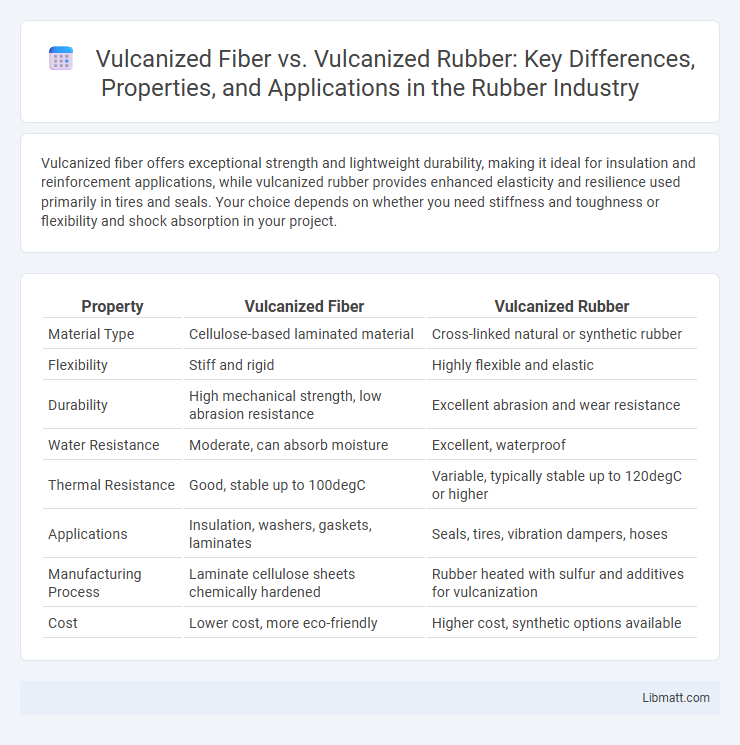 Vulcanized Fiber vs. Vulcanized Rubber: Key Differences, Properties, and Applications in the Rubber Industry

Vulcanized fiber offers exceptional strength and lightweight durability, making it ideal for insulation and reinforcement applications, while vulcanized rubber provides enhanced elasticity and resilience used primarily in tires and seals. Your choice depends on whether you need stiffness and toughness or flexibility and shock absorption in your project.

| Property | Vulcanized Fiber | Vulcanized Rubber |
|---|---|---|
| Material Type | Cellulose-based laminated material | Cross-linked natural or synthetic rubber |
| Flexibility | Stiff and rigid | Highly flexible and elastic |
| Durability | High mechanical strength, low abrasion resistance | Excellent abrasion and wear resistance |
| Water Resistance | Moderate, can absorb moisture | Excellent, waterproof |
| Thermal Resistance | Good, stable up to 100degC | Variable, typically stable up to 120degC or higher |
| Applications | Insulation, washers, gaskets, laminates | Seals, tires, vibration dampers, hoses |
| Manufacturing Process | Laminate cellulose sheets chemically hardened | Rubber heated with sulfur and additives for vulcanization |
| Cost | Lower cost, more eco-friendly | Higher cost, synthetic options available |

Libmatt.com