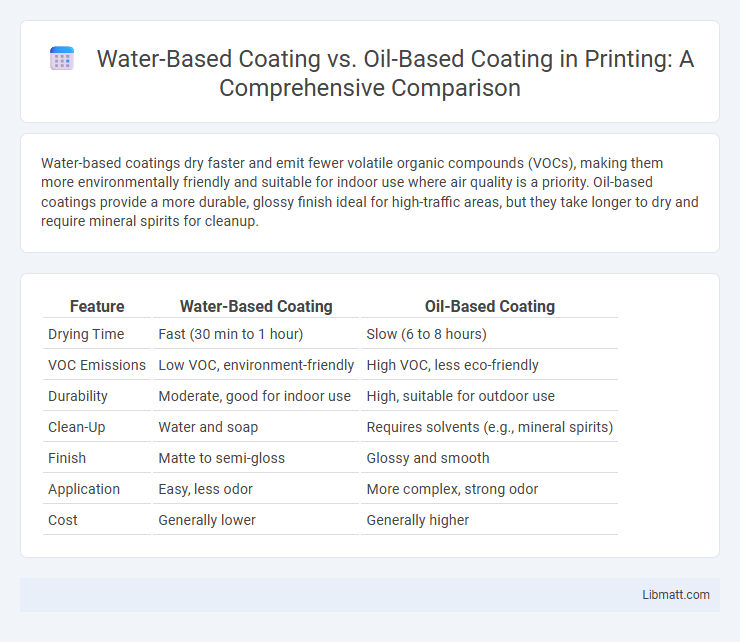 Water-Based Coating vs. Oil-Based Coating in Printing: A Comprehensive Comparison

Water-based coatings dry faster and emit fewer volatile organic compounds (VOCs), making them more environmentally friendly and suitable for indoor use where air quality is a priority. Oil-based coatings provide a more durable, glossy finish ideal for high-traffic areas, but they take longer to dry and require mineral spirits for cleanup.

| Feature | Water-Based Coating | Oil-Based Coating |
|---|---|---|
| Drying Time | Fast (30 min to 1 hour) | Slow (6 to 8 hours) |
| VOC Emissions | Low VOC, environment-friendly | High VOC, less eco-friendly |
| Durability | Moderate, good for indoor use | High, suitable for outdoor use |
| Clean-Up | Water and soap | Requires solvents (e.g., mineral spirits) |
| Finish | Matte to semi-gloss | Glossy and smooth |
| Application | Easy, less odor | More complex, strong odor |
| Cost | Generally lower | Generally higher |

Libmatt.com