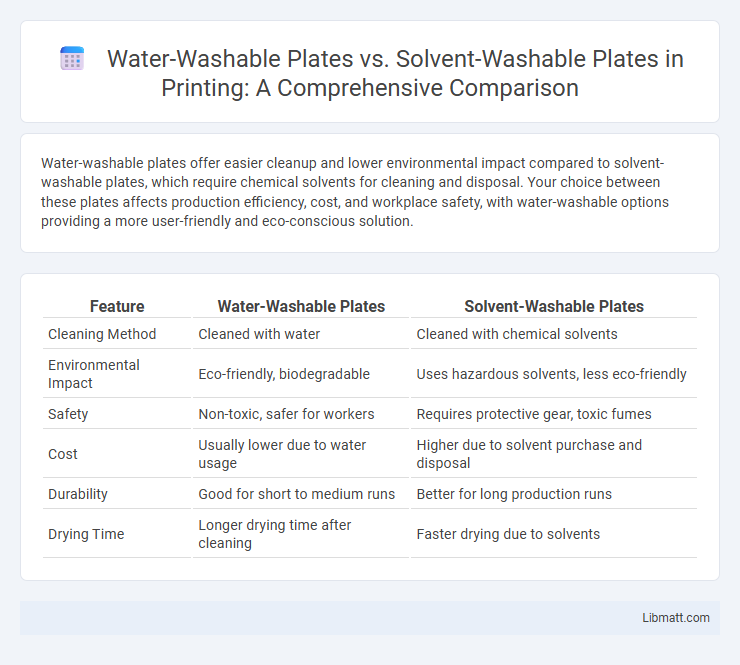 Water-Washable Plates vs. Solvent-Washable Plates in Printing: A Comprehensive Comparison

Water-washable plates offer easier cleanup and lower environmental impact compared to solvent-washable plates, which require chemical solvents for cleaning and disposal. Your choice between these plates affects production efficiency, cost, and workplace safety, with water-washable options providing a more user-friendly and eco-conscious solution.

| Feature | Water-Washable Plates | Solvent-Washable Plates |
|---|---|---|
| Cleaning Method | Cleaned with water | Cleaned with chemical solvents |
| Environmental Impact | Eco-friendly, biodegradable | Uses hazardous solvents, less eco-friendly |
| Safety | Non-toxic, safer for workers | Requires protective gear, toxic fumes |
| Cost | Usually lower due to water usage | Higher due to solvent purchase and disposal |
| Durability | Good for short to medium runs | Better for long production runs |
| Drying Time | Longer drying time after cleaning | Faster drying due to solvents |

Libmatt.com