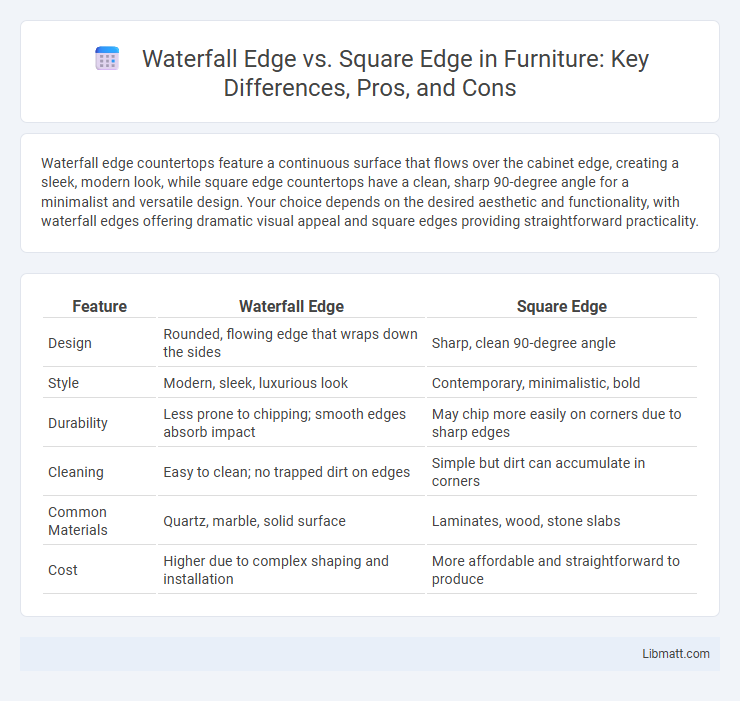 Waterfall Edge vs. Square Edge in Furniture: Key Differences, Pros, and Cons

Waterfall edge countertops feature a continuous surface that flows over the cabinet edge, creating a sleek, modern look, while square edge countertops have a clean, sharp 90-degree angle for a minimalist and versatile design. Your choice depends on the desired aesthetic and functionality, with waterfall edges offering dramatic visual appeal and square edges providing straightforward practicality.

| Feature | Waterfall Edge | Square Edge |
|---|---|---|
| Design | Rounded, flowing edge that wraps down the sides | Sharp, clean 90-degree angle |
| Style | Modern, sleek, luxurious look | Contemporary, minimalistic, bold |
| Durability | Less prone to chipping; smooth edges absorb impact | May chip more easily on corners due to sharp edges |
| Cleaning | Easy to clean; no trapped dirt on edges | Simple but dirt can accumulate in corners |
| Common Materials | Quartz, marble, solid surface | Laminates, wood, stone slabs |
| Cost | Higher due to complex shaping and installation | More affordable and straightforward to produce |

Libmatt.com