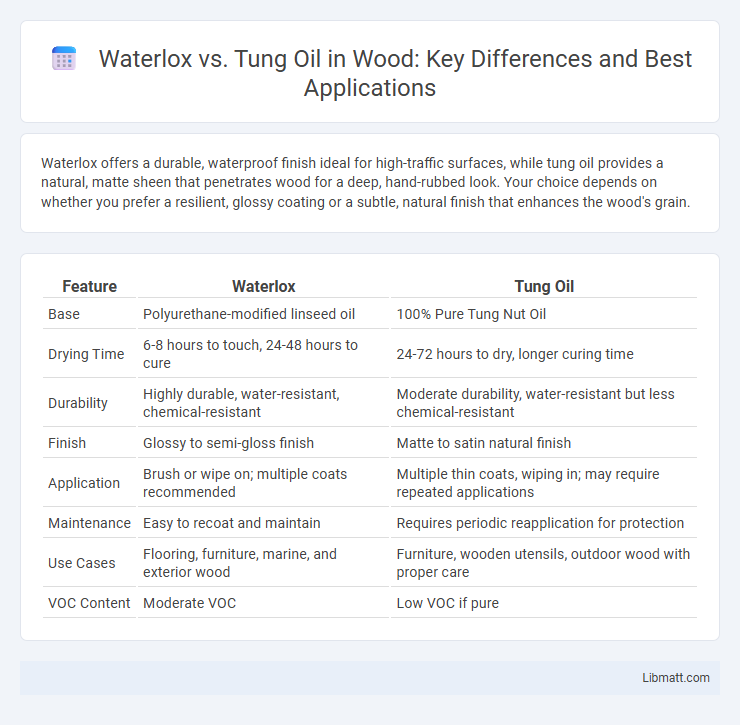 Waterlox vs. Tung Oil in Wood: Key Differences and Best Applications

Waterlox offers a durable, waterproof finish ideal for high-traffic surfaces, while tung oil provides a natural, matte sheen that penetrates wood for a deep, hand-rubbed look. Your choice depends on whether you prefer a resilient, glossy coating or a subtle, natural finish that enhances the wood's grain.

| Feature | Waterlox | Tung Oil |
|---|---|---|
| Base | Polyurethane-modified linseed oil | 100% Pure Tung Nut Oil |
| Drying Time | 6-8 hours to touch, 24-48 hours to cure | 24-72 hours to dry, longer curing time |
| Durability | Highly durable, water-resistant, chemical-resistant | Moderate durability, water-resistant but less chemical-resistant |
| Finish | Glossy to semi-gloss finish | Matte to satin natural finish |
| Application | Brush or wipe on; multiple coats recommended | Multiple thin coats, wiping in; may require repeated applications |
| Maintenance | Easy to recoat and maintain | Requires periodic reapplication for protection |
| Use Cases | Flooring, furniture, marine, and exterior wood | Furniture, wooden utensils, outdoor wood with proper care |
| VOC Content | Moderate VOC | Low VOC if pure |

Libmatt.com