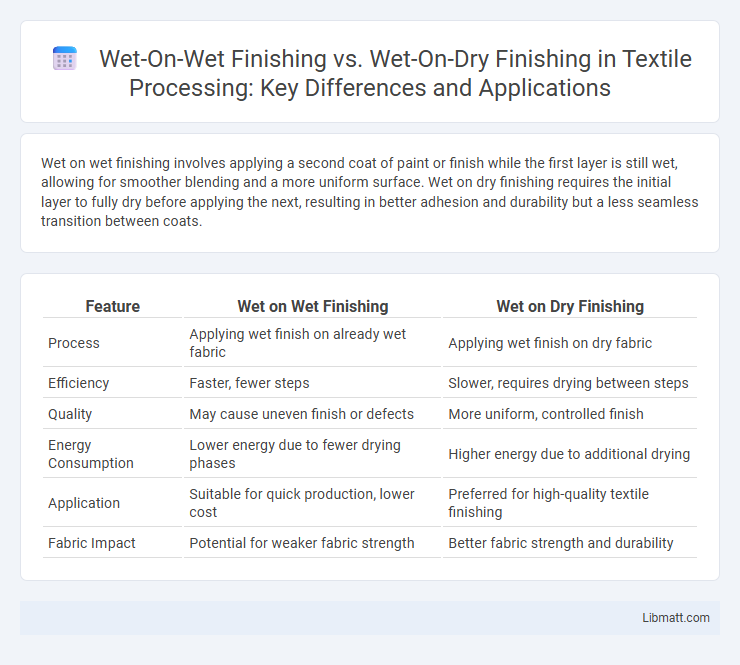 Wet-On-Wet Finishing vs. Wet-On-Dry Finishing in Textile Processing: Key Differences and Applications

Wet on wet finishing involves applying a second coat of paint or finish while the first layer is still wet, allowing for smoother blending and a more uniform surface. Wet on dry finishing requires the initial layer to fully dry before applying the next, resulting in better adhesion and durability but a less seamless transition between coats.

| Feature | Wet on Wet Finishing | Wet on Dry Finishing |
|---|---|---|
| Process | Applying wet finish on already wet fabric | Applying wet finish on dry fabric |
| Efficiency | Faster, fewer steps | Slower, requires drying between steps |
| Quality | May cause uneven finish or defects | More uniform, controlled finish |
| Energy Consumption | Lower energy due to fewer drying phases | Higher energy due to additional drying |
| Application | Suitable for quick production, lower cost | Preferred for high-quality textile finishing |
| Fabric Impact | Potential for weaker fabric strength | Better fabric strength and durability |

Libmatt.com