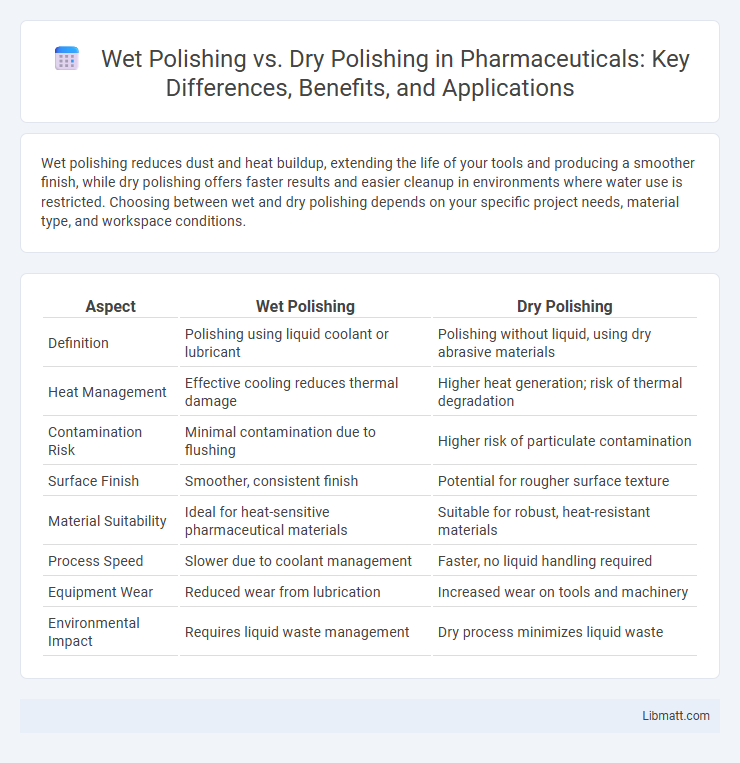 Wet Polishing vs. Dry Polishing in Pharmaceuticals: Key Differences, Benefits, and Applications

Wet polishing reduces dust and heat buildup, extending the life of your tools and producing a smoother finish, while dry polishing offers faster results and easier cleanup in environments where water use is restricted. Choosing between wet and dry polishing depends on your specific project needs, material type, and workspace conditions.

| Aspect | Wet Polishing | Dry Polishing |
|---|---|---|
| Definition | Polishing using liquid coolant or lubricant | Polishing without liquid, using dry abrasive materials |
| Heat Management | Effective cooling reduces thermal damage | Higher heat generation; risk of thermal degradation |
| Contamination Risk | Minimal contamination due to flushing | Higher risk of particulate contamination |
| Surface Finish | Smoother, consistent finish | Potential for rougher surface texture |
| Material Suitability | Ideal for heat-sensitive pharmaceutical materials | Suitable for robust, heat-resistant materials |
| Process Speed | Slower due to coolant management | Faster, no liquid handling required |
| Equipment Wear | Reduced wear from lubrication | Increased wear on tools and machinery |
| Environmental Impact | Requires liquid waste management | Dry process minimizes liquid waste |

Libmatt.com