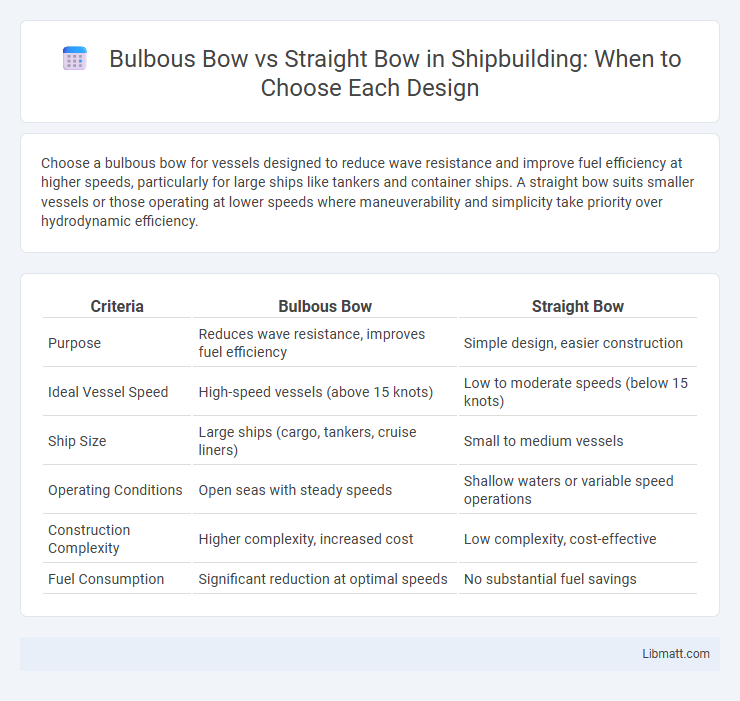 Bulbous Bow vs Straight Bow in Shipbuilding: When to Choose Each Design

Choose a bulbous bow for vessels designed to reduce wave resistance and improve fuel efficiency at higher speeds, particularly for large ships like tankers and container ships. A straight bow suits smaller vessels or those operating at lower speeds where maneuverability and simplicity take priority over hydrodynamic efficiency.

| Criteria | Bulbous Bow | Straight Bow |
|---|---|---|
| Purpose | Reduces wave resistance, improves fuel efficiency | Simple design, easier construction |
| Ideal Vessel Speed | High-speed vessels (above 15 knots) | Low to moderate speeds (below 15 knots) |
| Ship Size | Large ships (cargo, tankers, cruise liners) | Small to medium vessels |
| Operating Conditions | Open seas with steady speeds | Shallow waters or variable speed operations |
| Construction Complexity | Higher complexity, increased cost | Low complexity, cost-effective |
| Fuel Consumption | Significant reduction at optimal speeds | No substantial fuel savings |

Libmatt.com