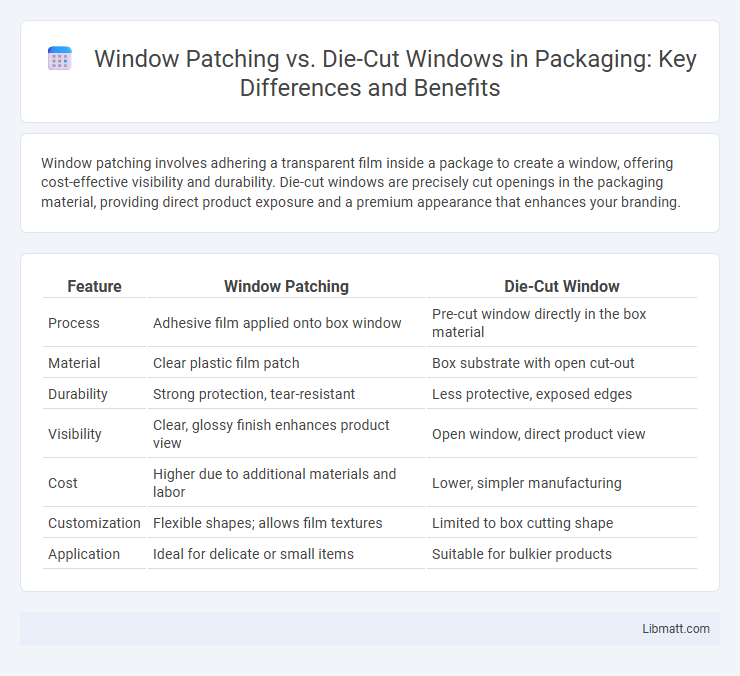 Window Patching vs. Die-Cut Windows in Packaging: Key Differences and Benefits

Window patching involves adhering a transparent film inside a package to create a window, offering cost-effective visibility and durability. Die-cut windows are precisely cut openings in the packaging material, providing direct product exposure and a premium appearance that enhances your branding.

| Feature | Window Patching | Die-Cut Window |
|---|---|---|
| Process | Adhesive film applied onto box window | Pre-cut window directly in the box material |
| Material | Clear plastic film patch | Box substrate with open cut-out |
| Durability | Strong protection, tear-resistant | Less protective, exposed edges |
| Visibility | Clear, glossy finish enhances product view | Open window, direct product view |
| Cost | Higher due to additional materials and labor | Lower, simpler manufacturing |
| Customization | Flexible shapes; allows film textures | Limited to box cutting shape |
| Application | Ideal for delicate or small items | Suitable for bulkier products |

Libmatt.com