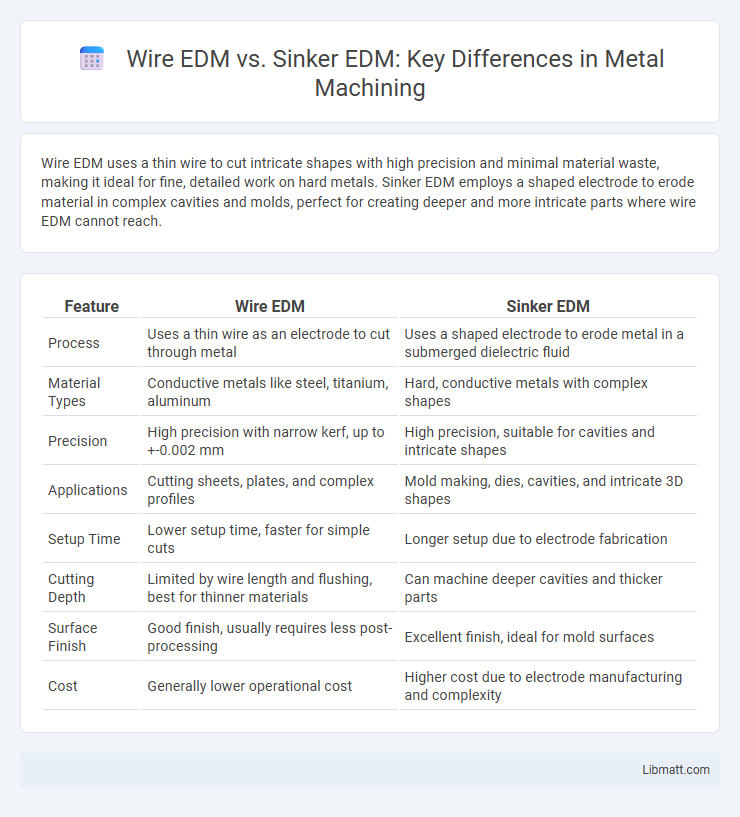 Wire EDM vs. Sinker EDM: Key Differences in Metal Machining

Wire EDM uses a thin wire to cut intricate shapes with high precision and minimal material waste, making it ideal for fine, detailed work on hard metals. Sinker EDM employs a shaped electrode to erode material in complex cavities and molds, perfect for creating deeper and more intricate parts where wire EDM cannot reach.

| Feature | Wire EDM | Sinker EDM |
|---|---|---|
| Process | Uses a thin wire as an electrode to cut through metal | Uses a shaped electrode to erode metal in a submerged dielectric fluid |
| Material Types | Conductive metals like steel, titanium, aluminum | Hard, conductive metals with complex shapes |
| Precision | High precision with narrow kerf, up to +-0.002 mm | High precision, suitable for cavities and intricate shapes |
| Applications | Cutting sheets, plates, and complex profiles | Mold making, dies, cavities, and intricate 3D shapes |
| Setup Time | Lower setup time, faster for simple cuts | Longer setup due to electrode fabrication |
| Cutting Depth | Limited by wire length and flushing, best for thinner materials | Can machine deeper cavities and thicker parts |
| Surface Finish | Good finish, usually requires less post-processing | Excellent finish, ideal for mold surfaces |
| Cost | Generally lower operational cost | Higher cost due to electrode manufacturing and complexity |

Libmatt.com