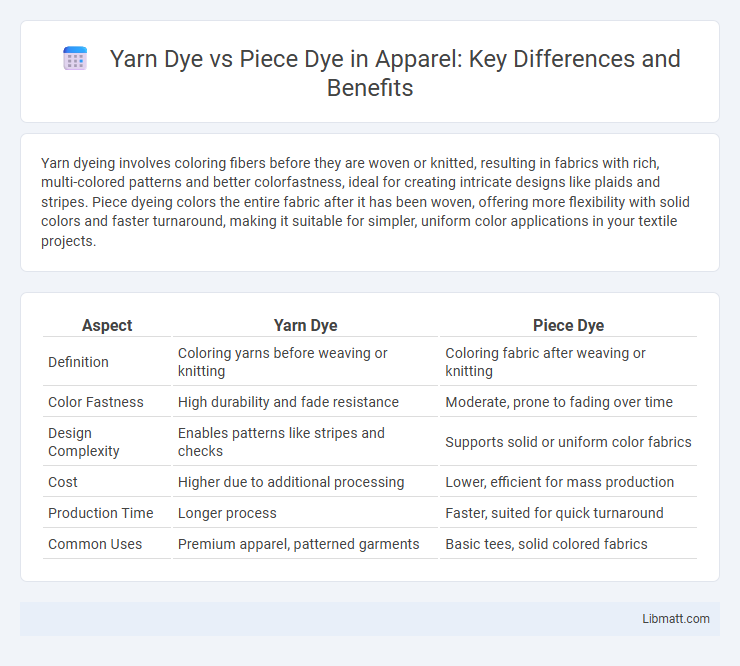 Yarn Dye vs Piece Dye in Apparel: Key Differences and Benefits

Yarn dyeing involves coloring fibers before they are woven or knitted, resulting in fabrics with rich, multi-colored patterns and better colorfastness, ideal for creating intricate designs like plaids and stripes. Piece dyeing colors the entire fabric after it has been woven, offering more flexibility with solid colors and faster turnaround, making it suitable for simpler, uniform color applications in your textile projects.

| Aspect | Yarn Dye | Piece Dye |
|---|---|---|
| Definition | Coloring yarns before weaving or knitting | Coloring fabric after weaving or knitting |
| Color Fastness | High durability and fade resistance | Moderate, prone to fading over time |
| Design Complexity | Enables patterns like stripes and checks | Supports solid or uniform color fabrics |
| Cost | Higher due to additional processing | Lower, efficient for mass production |
| Production Time | Longer process | Faster, suited for quick turnaround |
| Common Uses | Premium apparel, patterned garments | Basic tees, solid colored fabrics |

Libmatt.com