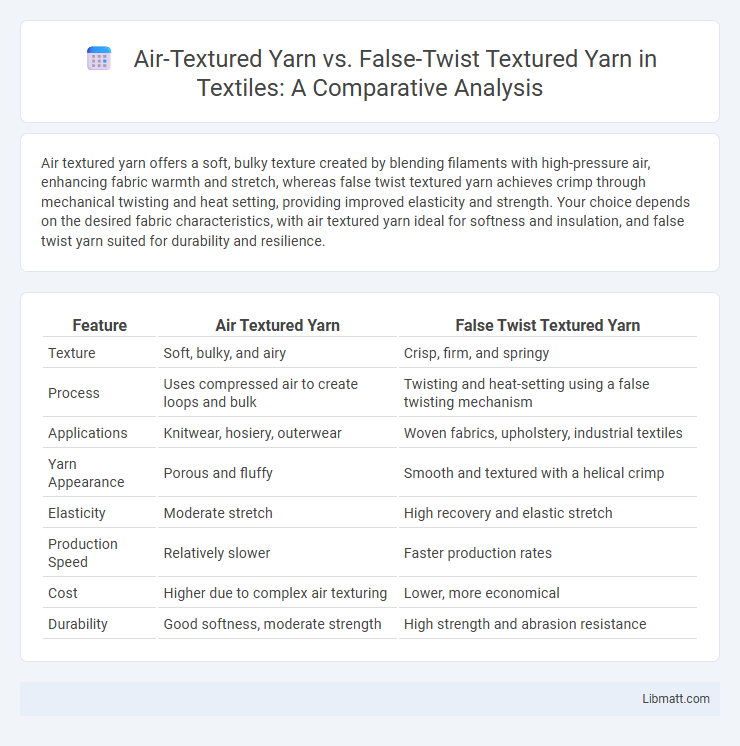 Air-Textured Yarn vs. False-Twist Textured Yarn in Textiles: A Comparative Analysis

Air textured yarn offers a soft, bulky texture created by blending filaments with high-pressure air, enhancing fabric warmth and stretch, whereas false twist textured yarn achieves crimp through mechanical twisting and heat setting, providing improved elasticity and strength. Your choice depends on the desired fabric characteristics, with air textured yarn ideal for softness and insulation, and false twist yarn suited for durability and resilience.

| Feature | Air Textured Yarn | False Twist Textured Yarn |
|---|---|---|
| Texture | Soft, bulky, and airy | Crisp, firm, and springy |
| Process | Uses compressed air to create loops and bulk | Twisting and heat-setting using a false twisting mechanism |
| Applications | Knitwear, hosiery, outerwear | Woven fabrics, upholstery, industrial textiles |
| Yarn Appearance | Porous and fluffy | Smooth and textured with a helical crimp |
| Elasticity | Moderate stretch | High recovery and elastic stretch |
| Production Speed | Relatively slower | Faster production rates |
| Cost | Higher due to complex air texturing | Lower, more economical |
| Durability | Good softness, moderate strength | High strength and abrasion resistance |

Libmatt.com