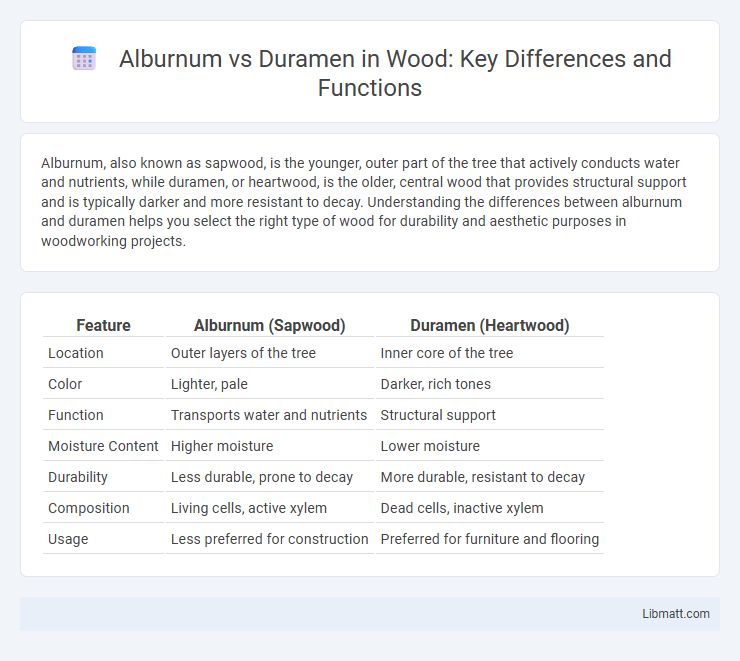 Alburnum vs Duramen in Wood: Key Differences and Functions

Alburnum, also known as sapwood, is the younger, outer part of the tree that actively conducts water and nutrients, while duramen, or heartwood, is the older, central wood that provides structural support and is typically darker and more resistant to decay. Understanding the differences between alburnum and duramen helps you select the right type of wood for durability and aesthetic purposes in woodworking projects.

| Feature | Alburnum (Sapwood) | Duramen (Heartwood) |
|---|---|---|
| Location | Outer layers of the tree | Inner core of the tree |
| Color | Lighter, pale | Darker, rich tones |
| Function | Transports water and nutrients | Structural support |
| Moisture Content | Higher moisture | Lower moisture |
| Durability | Less durable, prone to decay | More durable, resistant to decay |
| Composition | Living cells, active xylem | Dead cells, inactive xylem |
| Usage | Less preferred for construction | Preferred for furniture and flooring |

Libmatt.com