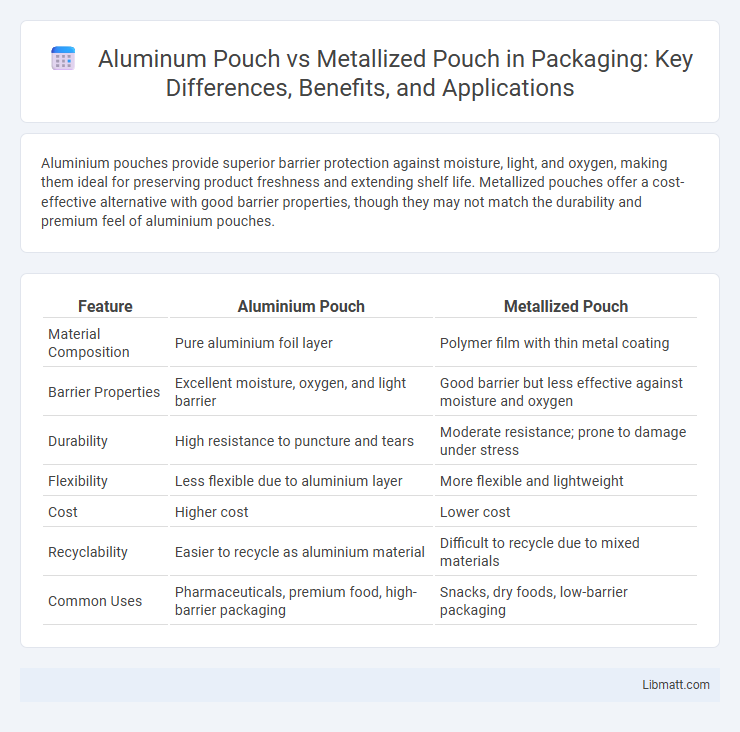 Aluminum Pouch vs Metallized Pouch in Packaging: Key Differences, Benefits, and Applications

Aluminium pouches provide superior barrier protection against moisture, light, and oxygen, making them ideal for preserving product freshness and extending shelf life. Metallized pouches offer a cost-effective alternative with good barrier properties, though they may not match the durability and premium feel of aluminium pouches.

| Feature | Aluminium Pouch | Metallized Pouch |
|---|---|---|
| Material Composition | Pure aluminium foil layer | Polymer film with thin metal coating |
| Barrier Properties | Excellent moisture, oxygen, and light barrier | Good barrier but less effective against moisture and oxygen |
| Durability | High resistance to puncture and tears | Moderate resistance; prone to damage under stress |
| Flexibility | Less flexible due to aluminium layer | More flexible and lightweight |
| Cost | Higher cost | Lower cost |
| Recyclability | Easier to recycle as aluminium material | Difficult to recycle due to mixed materials |
| Common Uses | Pharmaceuticals, premium food, high-barrier packaging | Snacks, dry foods, low-barrier packaging |

Libmatt.com