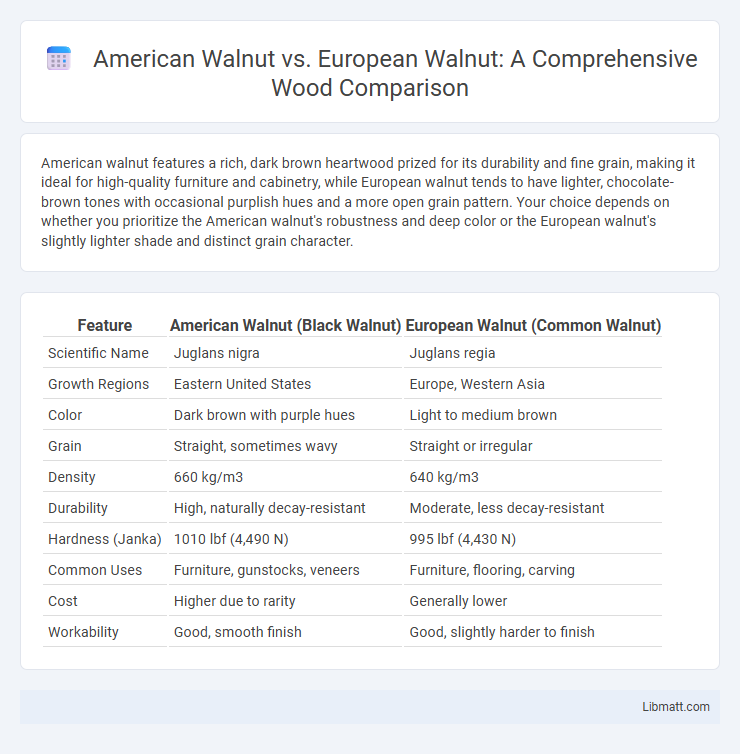 American Walnut vs. European Walnut: A Comprehensive Wood Comparison

American walnut features a rich, dark brown heartwood prized for its durability and fine grain, making it ideal for high-quality furniture and cabinetry, while European walnut tends to have lighter, chocolate-brown tones with occasional purplish hues and a more open grain pattern. Your choice depends on whether you prioritize the American walnut's robustness and deep color or the European walnut's slightly lighter shade and distinct grain character.

| Feature | American Walnut (Black Walnut) | European Walnut (Common Walnut) |
|---|---|---|
| Scientific Name | Juglans nigra | Juglans regia |
| Growth Regions | Eastern United States | Europe, Western Asia |
| Color | Dark brown with purple hues | Light to medium brown |
| Grain | Straight, sometimes wavy | Straight or irregular |
| Density | 660 kg/m3 | 640 kg/m3 |
| Durability | High, naturally decay-resistant | Moderate, less decay-resistant |
| Hardness (Janka) | 1010 lbf (4,490 N) | 995 lbf (4,430 N) |
| Common Uses | Furniture, gunstocks, veneers | Furniture, flooring, carving |
| Cost | Higher due to rarity | Generally lower |
| Workability | Good, smooth finish | Good, slightly harder to finish |

Libmatt.com