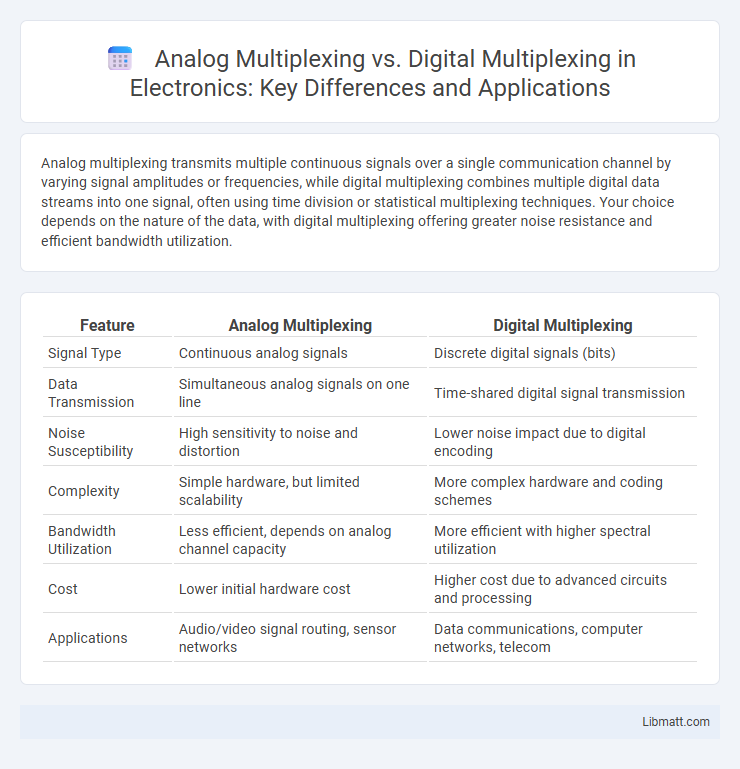 Analog Multiplexing vs. Digital Multiplexing in Electronics: Key Differences and Applications

Analog multiplexing transmits multiple continuous signals over a single communication channel by varying signal amplitudes or frequencies, while digital multiplexing combines multiple digital data streams into one signal, often using time division or statistical multiplexing techniques. Your choice depends on the nature of the data, with digital multiplexing offering greater noise resistance and efficient bandwidth utilization.

| Feature | Analog Multiplexing | Digital Multiplexing |
|---|---|---|
| Signal Type | Continuous analog signals | Discrete digital signals (bits) |
| Data Transmission | Simultaneous analog signals on one line | Time-shared digital signal transmission |
| Noise Susceptibility | High sensitivity to noise and distortion | Lower noise impact due to digital encoding |
| Complexity | Simple hardware, but limited scalability | More complex hardware and coding schemes |
| Bandwidth Utilization | Less efficient, depends on analog channel capacity | More efficient with higher spectral utilization |
| Cost | Lower initial hardware cost | Higher cost due to advanced circuits and processing |
| Applications | Audio/video signal routing, sensor networks | Data communications, computer networks, telecom |

Libmatt.com