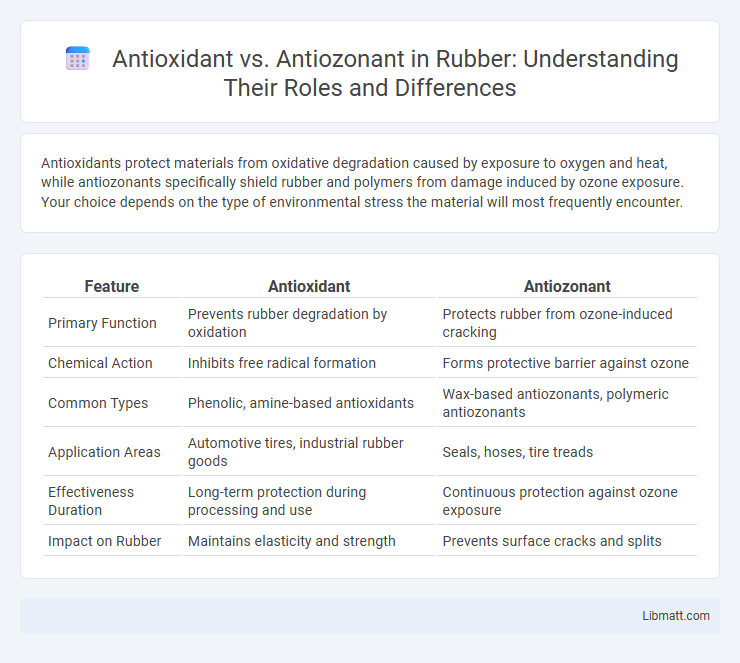 Antioxidant vs. Antiozonant in Rubber: Understanding Their Roles and Differences

Antioxidants protect materials from oxidative degradation caused by exposure to oxygen and heat, while antiozonants specifically shield rubber and polymers from damage induced by ozone exposure. Your choice depends on the type of environmental stress the material will most frequently encounter.

| Feature | Antioxidant | Antiozonant |
|---|---|---|
| Primary Function | Prevents rubber degradation by oxidation | Protects rubber from ozone-induced cracking |
| Chemical Action | Inhibits free radical formation | Forms protective barrier against ozone |
| Common Types | Phenolic, amine-based antioxidants | Wax-based antiozonants, polymeric antiozonants |
| Application Areas | Automotive tires, industrial rubber goods | Seals, hoses, tire treads |
| Effectiveness Duration | Long-term protection during processing and use | Continuous protection against ozone exposure |
| Impact on Rubber | Maintains elasticity and strength | Prevents surface cracks and splits |

Libmatt.com