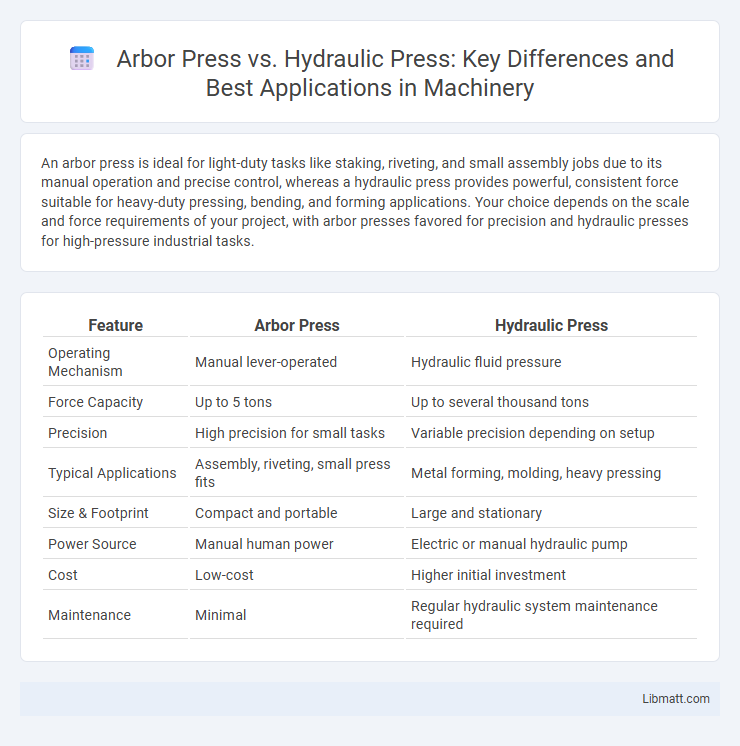 Arbor Press vs. Hydraulic Press: Key Differences and Best Applications in Machinery

An arbor press is ideal for light-duty tasks like staking, riveting, and small assembly jobs due to its manual operation and precise control, whereas a hydraulic press provides powerful, consistent force suitable for heavy-duty pressing, bending, and forming applications. Your choice depends on the scale and force requirements of your project, with arbor presses favored for precision and hydraulic presses for high-pressure industrial tasks.

| Feature | Arbor Press | Hydraulic Press |
|---|---|---|
| Operating Mechanism | Manual lever-operated | Hydraulic fluid pressure |
| Force Capacity | Up to 5 tons | Up to several thousand tons |
| Precision | High precision for small tasks | Variable precision depending on setup |
| Typical Applications | Assembly, riveting, small press fits | Metal forming, molding, heavy pressing |
| Size & Footprint | Compact and portable | Large and stationary |
| Power Source | Manual human power | Electric or manual hydraulic pump |
| Cost | Low-cost | Higher initial investment |
| Maintenance | Minimal | Regular hydraulic system maintenance required |

Libmatt.com