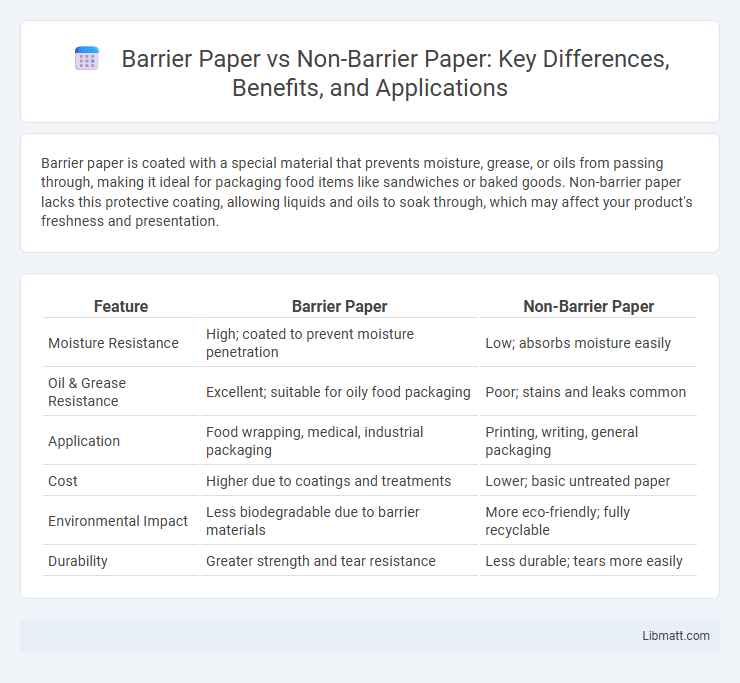 Barrier Paper vs Non-Barrier Paper: Key Differences, Benefits, and Applications

Barrier paper is coated with a special material that prevents moisture, grease, or oils from passing through, making it ideal for packaging food items like sandwiches or baked goods. Non-barrier paper lacks this protective coating, allowing liquids and oils to soak through, which may affect your product's freshness and presentation.

| Feature | Barrier Paper | Non-Barrier Paper |
|---|---|---|
| Moisture Resistance | High; coated to prevent moisture penetration | Low; absorbs moisture easily |
| Oil & Grease Resistance | Excellent; suitable for oily food packaging | Poor; stains and leaks common |
| Application | Food wrapping, medical, industrial packaging | Printing, writing, general packaging |
| Cost | Higher due to coatings and treatments | Lower; basic untreated paper |
| Environmental Impact | Less biodegradable due to barrier materials | More eco-friendly; fully recyclable |
| Durability | Greater strength and tear resistance | Less durable; tears more easily |

Libmatt.com