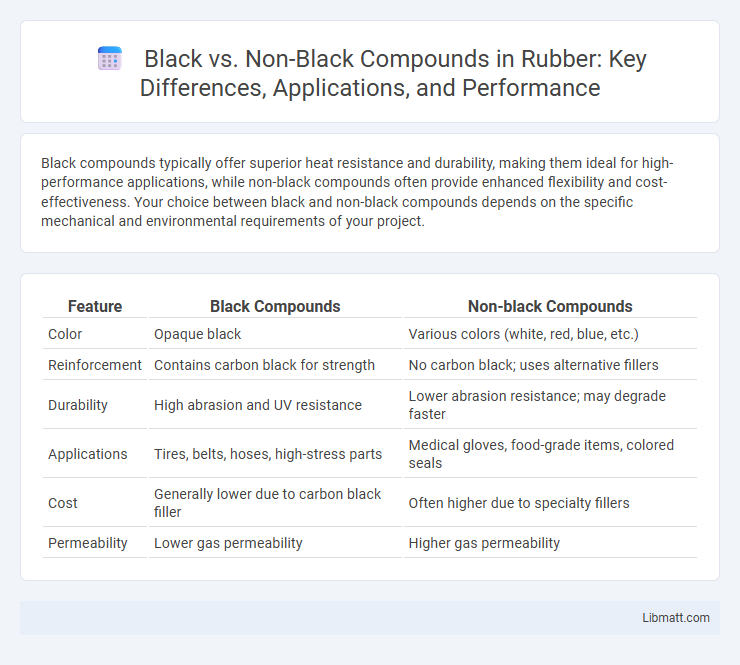 Black vs. Non-Black Compounds in Rubber: Key Differences, Applications, and Performance

Black compounds typically offer superior heat resistance and durability, making them ideal for high-performance applications, while non-black compounds often provide enhanced flexibility and cost-effectiveness. Your choice between black and non-black compounds depends on the specific mechanical and environmental requirements of your project.

| Feature | Black Compounds | Non-black Compounds |
|---|---|---|
| Color | Opaque black | Various colors (white, red, blue, etc.) |
| Reinforcement | Contains carbon black for strength | No carbon black; uses alternative fillers |
| Durability | High abrasion and UV resistance | Lower abrasion resistance; may degrade faster |
| Applications | Tires, belts, hoses, high-stress parts | Medical gloves, food-grade items, colored seals |
| Cost | Generally lower due to carbon black filler | Often higher due to specialty fillers |
| Permeability | Lower gas permeability | Higher gas permeability |

Libmatt.com