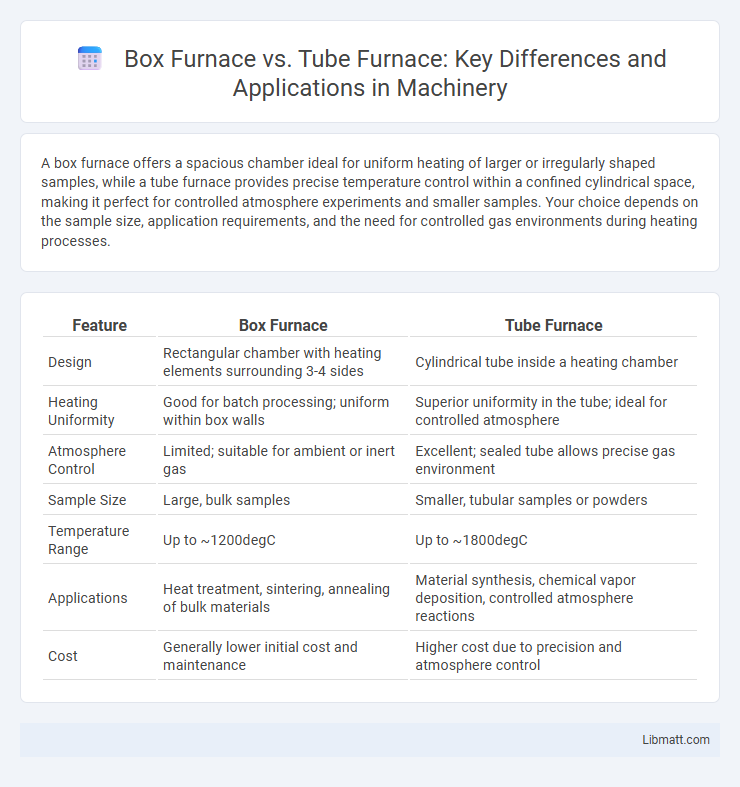 Box Furnace vs. Tube Furnace: Key Differences and Applications in Machinery

A box furnace offers a spacious chamber ideal for uniform heating of larger or irregularly shaped samples, while a tube furnace provides precise temperature control within a confined cylindrical space, making it perfect for controlled atmosphere experiments and smaller samples. Your choice depends on the sample size, application requirements, and the need for controlled gas environments during heating processes.

| Feature | Box Furnace | Tube Furnace |
|---|---|---|
| Design | Rectangular chamber with heating elements surrounding 3-4 sides | Cylindrical tube inside a heating chamber |
| Heating Uniformity | Good for batch processing; uniform within box walls | Superior uniformity in the tube; ideal for controlled atmosphere |
| Atmosphere Control | Limited; suitable for ambient or inert gas | Excellent; sealed tube allows precise gas environment |
| Sample Size | Large, bulk samples | Smaller, tubular samples or powders |
| Temperature Range | Up to ~1200degC | Up to ~1800degC |
| Applications | Heat treatment, sintering, annealing of bulk materials | Material synthesis, chemical vapor deposition, controlled atmosphere reactions |
| Cost | Generally lower initial cost and maintenance | Higher cost due to precision and atmosphere control |

Libmatt.com