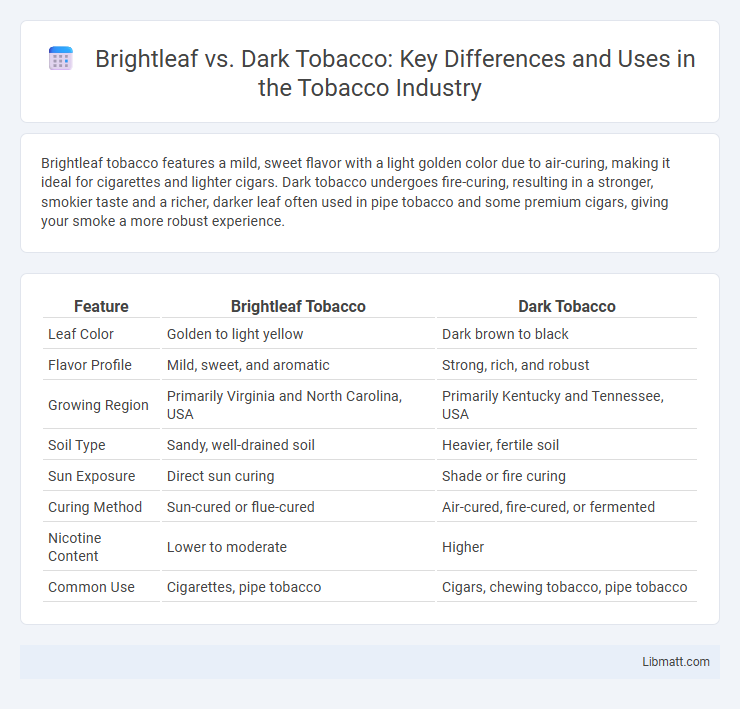 Brightleaf vs. Dark Tobacco: Key Differences and Uses in the Tobacco Industry

Brightleaf tobacco features a mild, sweet flavor with a light golden color due to air-curing, making it ideal for cigarettes and lighter cigars. Dark tobacco undergoes fire-curing, resulting in a stronger, smokier taste and a richer, darker leaf often used in pipe tobacco and some premium cigars, giving your smoke a more robust experience.

| Feature | Brightleaf Tobacco | Dark Tobacco |
|---|---|---|
| Leaf Color | Golden to light yellow | Dark brown to black |
| Flavor Profile | Mild, sweet, and aromatic | Strong, rich, and robust |
| Growing Region | Primarily Virginia and North Carolina, USA | Primarily Kentucky and Tennessee, USA |
| Soil Type | Sandy, well-drained soil | Heavier, fertile soil |
| Sun Exposure | Direct sun curing | Shade or fire curing |
| Curing Method | Sun-cured or flue-cured | Air-cured, fire-cured, or fermented |
| Nicotine Content | Lower to moderate | Higher |
| Common Use | Cigarettes, pipe tobacco | Cigars, chewing tobacco, pipe tobacco |

Libmatt.com