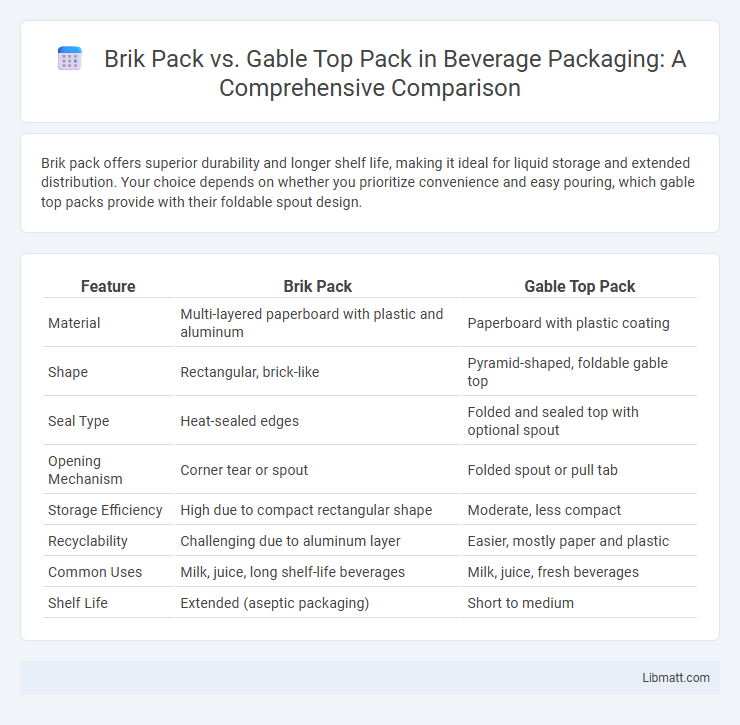 Brik Pack vs. Gable Top Pack in Beverage Packaging: A Comprehensive Comparison

Brik pack offers superior durability and longer shelf life, making it ideal for liquid storage and extended distribution. Your choice depends on whether you prioritize convenience and easy pouring, which gable top packs provide with their foldable spout design.

| Feature | Brik Pack | Gable Top Pack |
|---|---|---|
| Material | Multi-layered paperboard with plastic and aluminum | Paperboard with plastic coating |
| Shape | Rectangular, brick-like | Pyramid-shaped, foldable gable top |
| Seal Type | Heat-sealed edges | Folded and sealed top with optional spout |
| Opening Mechanism | Corner tear or spout | Folded spout or pull tab |
| Storage Efficiency | High due to compact rectangular shape | Moderate, less compact |
| Recyclability | Challenging due to aluminum layer | Easier, mostly paper and plastic |
| Common Uses | Milk, juice, long shelf-life beverages | Milk, juice, fresh beverages |
| Shelf Life | Extended (aseptic packaging) | Short to medium |

Libmatt.com