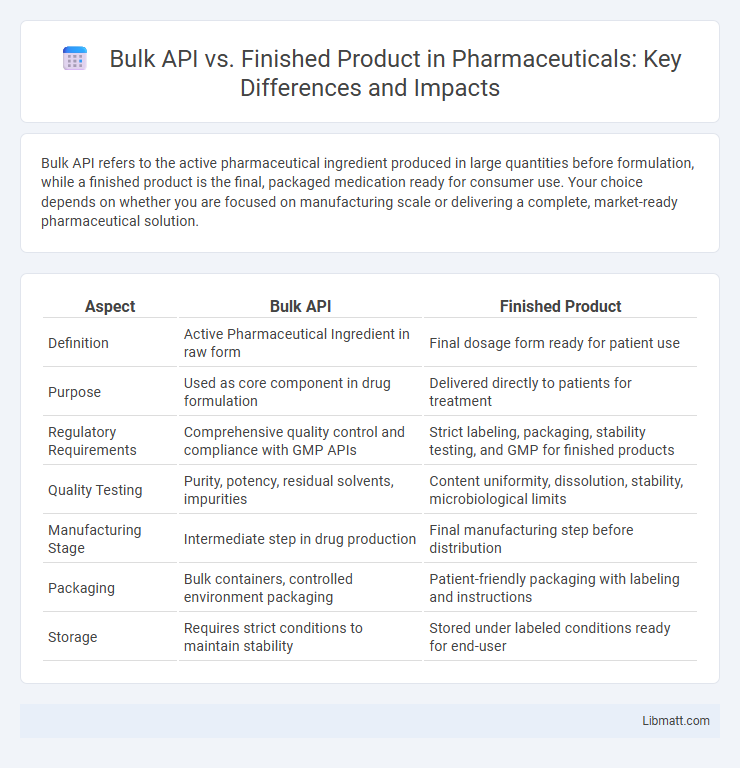 Bulk API vs. Finished Product in Pharmaceuticals: Key Differences and Impacts

Bulk API refers to the active pharmaceutical ingredient produced in large quantities before formulation, while a finished product is the final, packaged medication ready for consumer use. Your choice depends on whether you are focused on manufacturing scale or delivering a complete, market-ready pharmaceutical solution.

| Aspect | Bulk API | Finished Product |
|---|---|---|
| Definition | Active Pharmaceutical Ingredient in raw form | Final dosage form ready for patient use |
| Purpose | Used as core component in drug formulation | Delivered directly to patients for treatment |
| Regulatory Requirements | Comprehensive quality control and compliance with GMP APIs | Strict labeling, packaging, stability testing, and GMP for finished products |
| Quality Testing | Purity, potency, residual solvents, impurities | Content uniformity, dissolution, stability, microbiological limits |
| Manufacturing Stage | Intermediate step in drug production | Final manufacturing step before distribution |
| Packaging | Bulk containers, controlled environment packaging | Patient-friendly packaging with labeling and instructions |
| Storage | Requires strict conditions to maintain stability | Stored under labeled conditions ready for end-user |

Libmatt.com