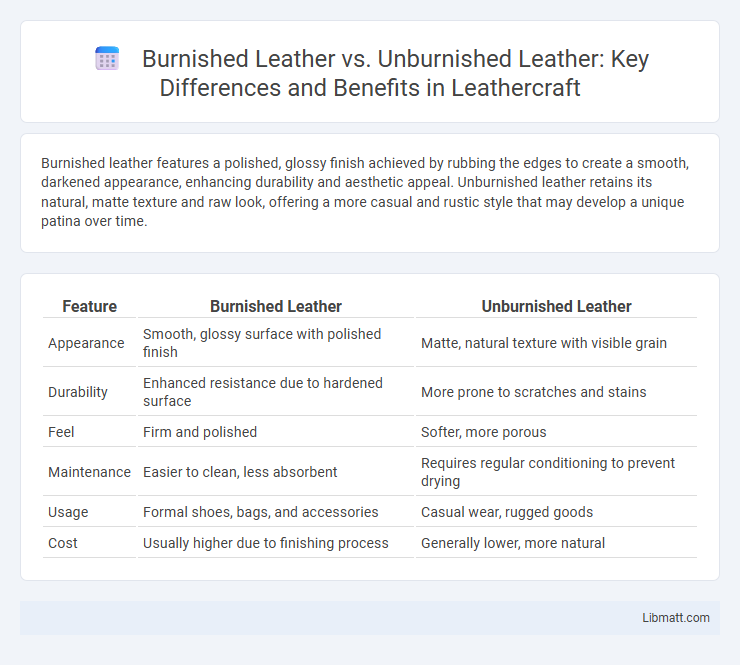 Burnished Leather vs. Unburnished Leather: Key Differences and Benefits in Leathercraft

Burnished leather features a polished, glossy finish achieved by rubbing the edges to create a smooth, darkened appearance, enhancing durability and aesthetic appeal. Unburnished leather retains its natural, matte texture and raw look, offering a more casual and rustic style that may develop a unique patina over time.

| Feature | Burnished Leather | Unburnished Leather |
|---|---|---|
| Appearance | Smooth, glossy surface with polished finish | Matte, natural texture with visible grain |
| Durability | Enhanced resistance due to hardened surface | More prone to scratches and stains |
| Feel | Firm and polished | Softer, more porous |
| Maintenance | Easier to clean, less absorbent | Requires regular conditioning to prevent drying |
| Usage | Formal shoes, bags, and accessories | Casual wear, rugged goods |
| Cost | Usually higher due to finishing process | Generally lower, more natural |

Libmatt.com