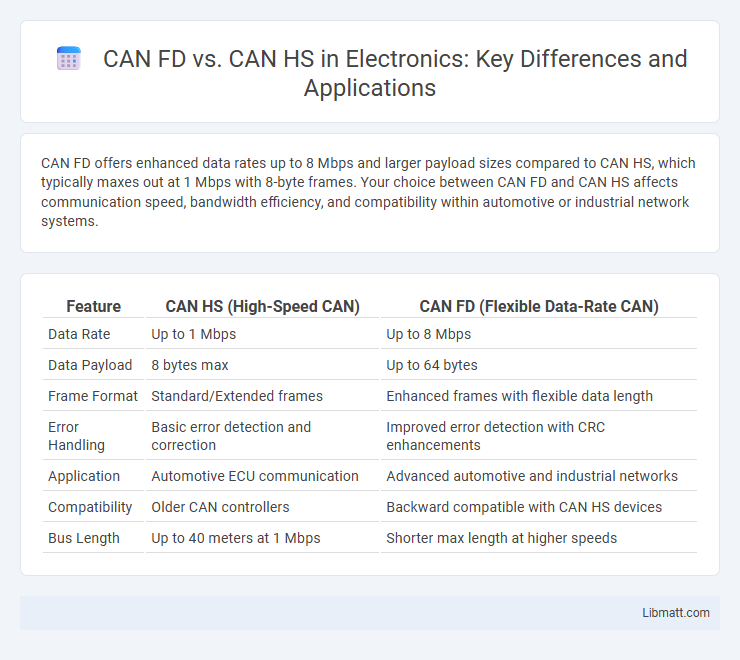 CAN FD vs. CAN HS in Electronics: Key Differences and Applications

CAN FD offers enhanced data rates up to 8 Mbps and larger payload sizes compared to CAN HS, which typically maxes out at 1 Mbps with 8-byte frames. Your choice between CAN FD and CAN HS affects communication speed, bandwidth efficiency, and compatibility within automotive or industrial network systems.

| Feature | CAN HS (High-Speed CAN) | CAN FD (Flexible Data-Rate CAN) |
|---|---|---|
| Data Rate | Up to 1 Mbps | Up to 8 Mbps |
| Data Payload | 8 bytes max | Up to 64 bytes |
| Frame Format | Standard/Extended frames | Enhanced frames with flexible data length |
| Error Handling | Basic error detection and correction | Improved error detection with CRC enhancements |
| Application | Automotive ECU communication | Advanced automotive and industrial networks |
| Compatibility | Older CAN controllers | Backward compatible with CAN HS devices |
| Bus Length | Up to 40 meters at 1 Mbps | Shorter max length at higher speeds |

Libmatt.com