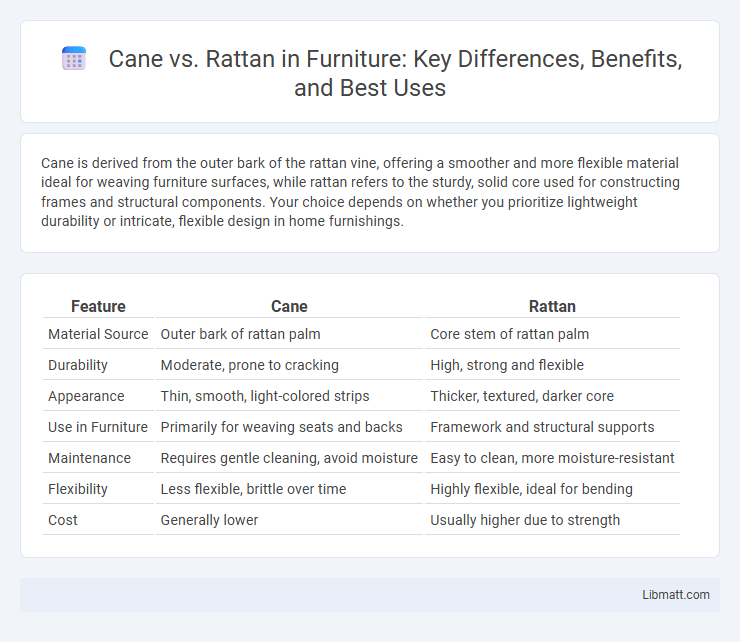 Cane vs. Rattan in Furniture: Key Differences, Benefits, and Best Uses

Cane is derived from the outer bark of the rattan vine, offering a smoother and more flexible material ideal for weaving furniture surfaces, while rattan refers to the sturdy, solid core used for constructing frames and structural components. Your choice depends on whether you prioritize lightweight durability or intricate, flexible design in home furnishings.

| Feature | Cane | Rattan |
|---|---|---|
| Material Source | Outer bark of rattan palm | Core stem of rattan palm |
| Durability | Moderate, prone to cracking | High, strong and flexible |
| Appearance | Thin, smooth, light-colored strips | Thicker, textured, darker core |
| Use in Furniture | Primarily for weaving seats and backs | Framework and structural supports |
| Maintenance | Requires gentle cleaning, avoid moisture | Easy to clean, more moisture-resistant |
| Flexibility | Less flexible, brittle over time | Highly flexible, ideal for bending |
| Cost | Generally lower | Usually higher due to strength |

Libmatt.com