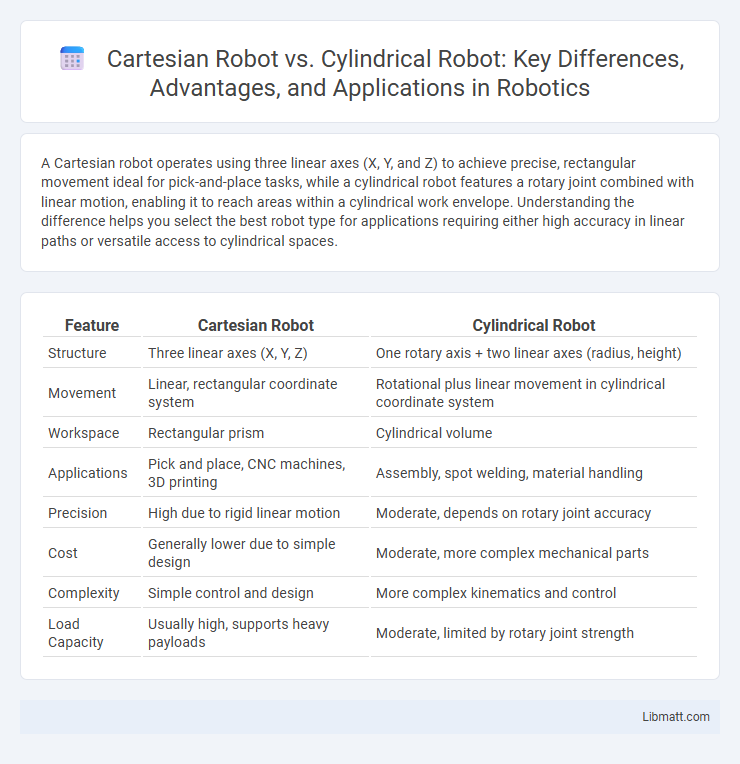 Cartesian Robot vs. Cylindrical Robot: Key Differences, Advantages, and Applications in Robotics

A Cartesian robot operates using three linear axes (X, Y, and Z) to achieve precise, rectangular movement ideal for pick-and-place tasks, while a cylindrical robot features a rotary joint combined with linear motion, enabling it to reach areas within a cylindrical work envelope. Understanding the difference helps you select the best robot type for applications requiring either high accuracy in linear paths or versatile access to cylindrical spaces.

| Feature | Cartesian Robot | Cylindrical Robot |
|---|---|---|
| Structure | Three linear axes (X, Y, Z) | One rotary axis + two linear axes (radius, height) |
| Movement | Linear, rectangular coordinate system | Rotational plus linear movement in cylindrical coordinate system |
| Workspace | Rectangular prism | Cylindrical volume |
| Applications | Pick and place, CNC machines, 3D printing | Assembly, spot welding, material handling |
| Precision | High due to rigid linear motion | Moderate, depends on rotary joint accuracy |
| Cost | Generally lower due to simple design | Moderate, more complex mechanical parts |
| Complexity | Simple control and design | More complex kinematics and control |
| Load Capacity | Usually high, supports heavy payloads | Moderate, limited by rotary joint strength |

Libmatt.com