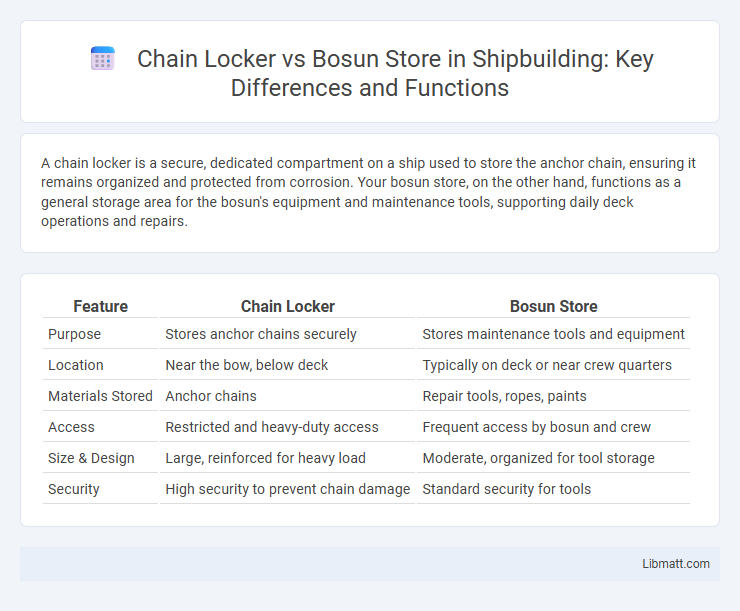 Chain Locker vs Bosun Store in Shipbuilding: Key Differences and Functions

A chain locker is a secure, dedicated compartment on a ship used to store the anchor chain, ensuring it remains organized and protected from corrosion. Your bosun store, on the other hand, functions as a general storage area for the bosun's equipment and maintenance tools, supporting daily deck operations and repairs.

| Feature | Chain Locker | Bosun Store |
|---|---|---|
| Purpose | Stores anchor chains securely | Stores maintenance tools and equipment |
| Location | Near the bow, below deck | Typically on deck or near crew quarters |
| Materials Stored | Anchor chains | Repair tools, ropes, paints |
| Access | Restricted and heavy-duty access | Frequent access by bosun and crew |
| Size & Design | Large, reinforced for heavy load | Moderate, organized for tool storage |
| Security | High security to prevent chain damage | Standard security for tools |

Libmatt.com