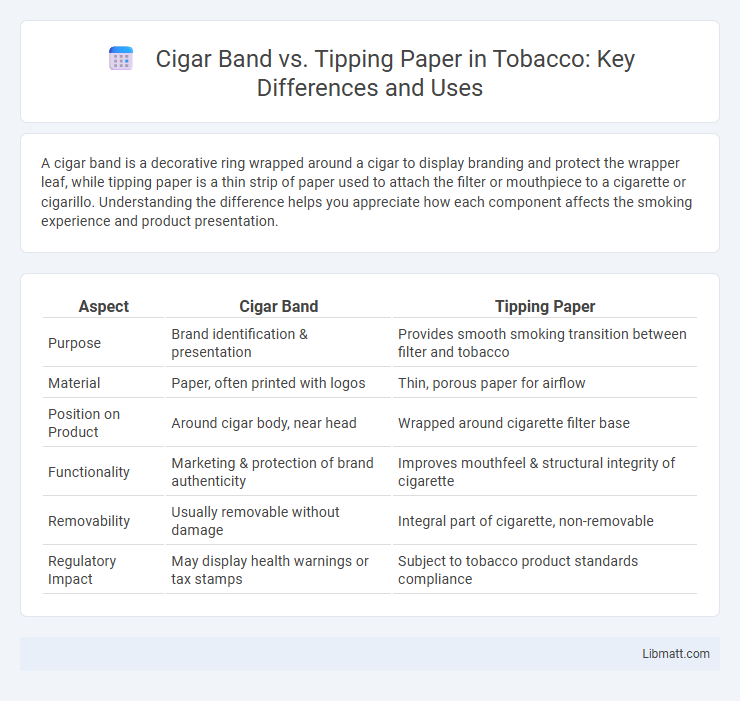 Cigar Band vs. Tipping Paper in Tobacco: Key Differences and Uses

A cigar band is a decorative ring wrapped around a cigar to display branding and protect the wrapper leaf, while tipping paper is a thin strip of paper used to attach the filter or mouthpiece to a cigarette or cigarillo. Understanding the difference helps you appreciate how each component affects the smoking experience and product presentation.

| Aspect | Cigar Band | Tipping Paper |
|---|---|---|
| Purpose | Brand identification & presentation | Provides smooth smoking transition between filter and tobacco |
| Material | Paper, often printed with logos | Thin, porous paper for airflow |
| Position on Product | Around cigar body, near head | Wrapped around cigarette filter base |
| Functionality | Marketing & protection of brand authenticity | Improves mouthfeel & structural integrity of cigarette |
| Removability | Usually removable without damage | Integral part of cigarette, non-removable |
| Regulatory Impact | May display health warnings or tax stamps | Subject to tobacco product standards compliance |

Libmatt.com