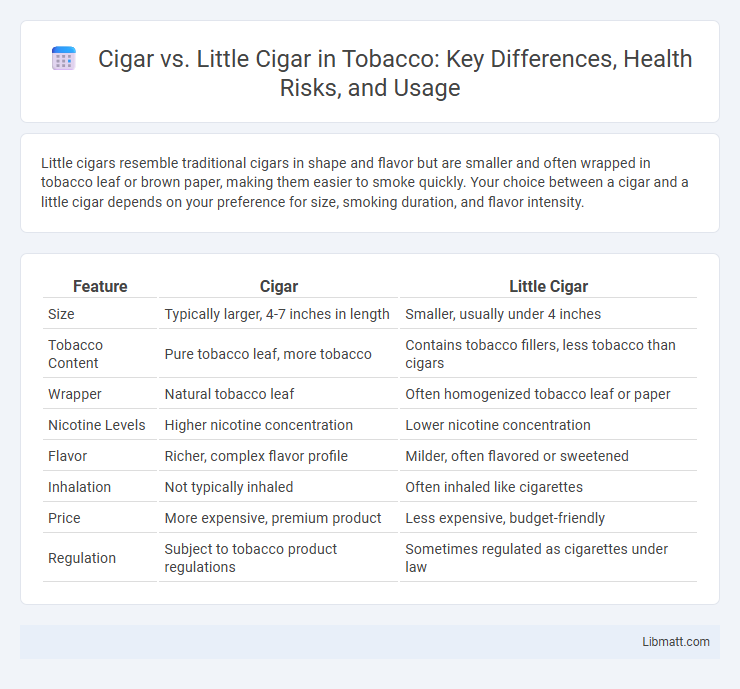 Cigar vs. Little Cigar in Tobacco: Key Differences, Health Risks, and Usage

Little cigars resemble traditional cigars in shape and flavor but are smaller and often wrapped in tobacco leaf or brown paper, making them easier to smoke quickly. Your choice between a cigar and a little cigar depends on your preference for size, smoking duration, and flavor intensity.

| Feature | Cigar | Little Cigar |
|---|---|---|
| Size | Typically larger, 4-7 inches in length | Smaller, usually under 4 inches |
| Tobacco Content | Pure tobacco leaf, more tobacco | Contains tobacco fillers, less tobacco than cigars |
| Wrapper | Natural tobacco leaf | Often homogenized tobacco leaf or paper |
| Nicotine Levels | Higher nicotine concentration | Lower nicotine concentration |
| Flavor | Richer, complex flavor profile | Milder, often flavored or sweetened |
| Inhalation | Not typically inhaled | Often inhaled like cigarettes |
| Price | More expensive, premium product | Less expensive, budget-friendly |
| Regulation | Subject to tobacco product regulations | Sometimes regulated as cigarettes under law |

Libmatt.com