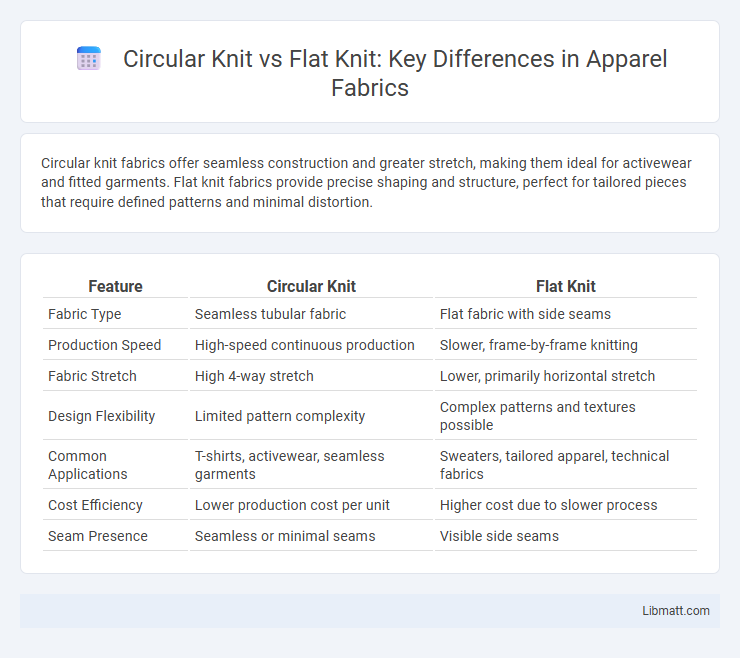 Circular Knit vs Flat Knit: Key Differences in Apparel Fabrics

Circular knit fabrics offer seamless construction and greater stretch, making them ideal for activewear and fitted garments. Flat knit fabrics provide precise shaping and structure, perfect for tailored pieces that require defined patterns and minimal distortion.

| Feature | Circular Knit | Flat Knit |
|---|---|---|
| Fabric Type | Seamless tubular fabric | Flat fabric with side seams |
| Production Speed | High-speed continuous production | Slower, frame-by-frame knitting |
| Fabric Stretch | High 4-way stretch | Lower, primarily horizontal stretch |
| Design Flexibility | Limited pattern complexity | Complex patterns and textures possible |
| Common Applications | T-shirts, activewear, seamless garments | Sweaters, tailored apparel, technical fabrics |
| Cost Efficiency | Lower production cost per unit | Higher cost due to slower process |
| Seam Presence | Seamless or minimal seams | Visible side seams |

Libmatt.com