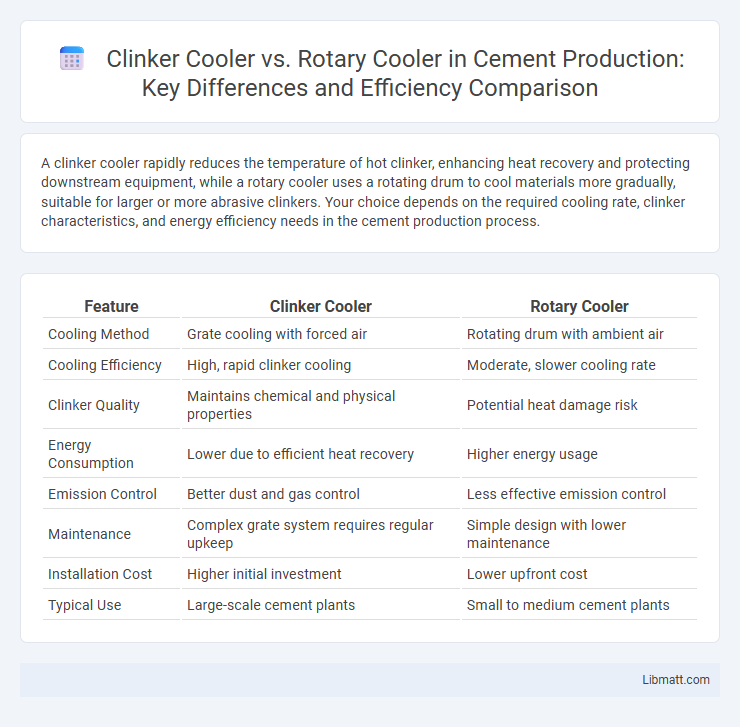 Clinker Cooler vs. Rotary Cooler in Cement Production: Key Differences and Efficiency Comparison

A clinker cooler rapidly reduces the temperature of hot clinker, enhancing heat recovery and protecting downstream equipment, while a rotary cooler uses a rotating drum to cool materials more gradually, suitable for larger or more abrasive clinkers. Your choice depends on the required cooling rate, clinker characteristics, and energy efficiency needs in the cement production process.

| Feature | Clinker Cooler | Rotary Cooler |
|---|---|---|
| Cooling Method | Grate cooling with forced air | Rotating drum with ambient air |
| Cooling Efficiency | High, rapid clinker cooling | Moderate, slower cooling rate |
| Clinker Quality | Maintains chemical and physical properties | Potential heat damage risk |
| Energy Consumption | Lower due to efficient heat recovery | Higher energy usage |
| Emission Control | Better dust and gas control | Less effective emission control |
| Maintenance | Complex grate system requires regular upkeep | Simple design with lower maintenance |
| Installation Cost | Higher initial investment | Lower upfront cost |
| Typical Use | Large-scale cement plants | Small to medium cement plants |

Libmatt.com