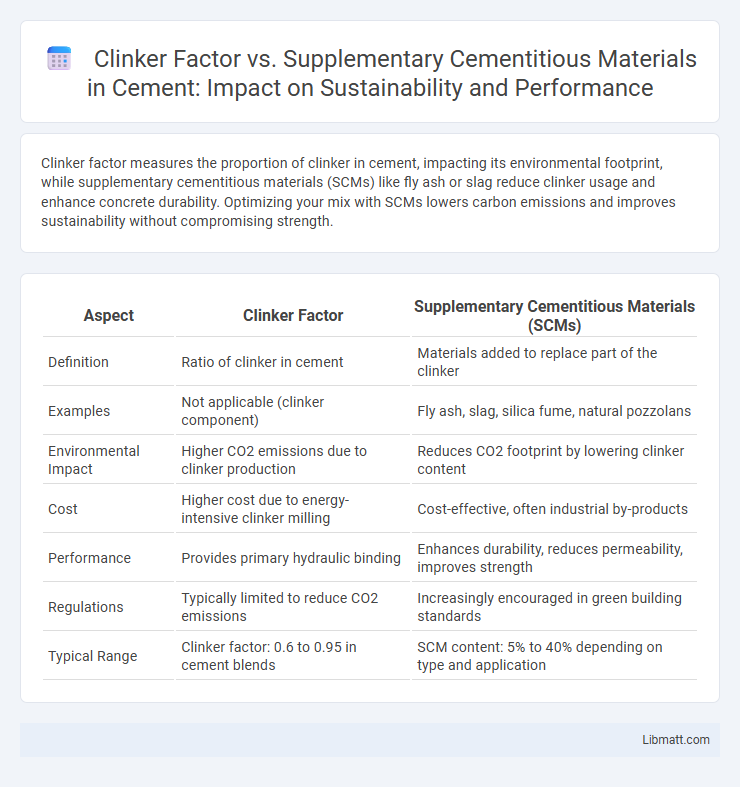 Clinker Factor vs. Supplementary Cementitious Materials in Cement: Impact on Sustainability and Performance

Clinker factor measures the proportion of clinker in cement, impacting its environmental footprint, while supplementary cementitious materials (SCMs) like fly ash or slag reduce clinker usage and enhance concrete durability. Optimizing your mix with SCMs lowers carbon emissions and improves sustainability without compromising strength.

| Aspect | Clinker Factor | Supplementary Cementitious Materials (SCMs) |
|---|---|---|
| Definition | Ratio of clinker in cement | Materials added to replace part of the clinker |
| Examples | Not applicable (clinker component) | Fly ash, slag, silica fume, natural pozzolans |
| Environmental Impact | Higher CO2 emissions due to clinker production | Reduces CO2 footprint by lowering clinker content |
| Cost | Higher cost due to energy-intensive clinker milling | Cost-effective, often industrial by-products |
| Performance | Provides primary hydraulic binding | Enhances durability, reduces permeability, improves strength |
| Regulations | Typically limited to reduce CO2 emissions | Increasingly encouraged in green building standards |
| Typical Range | Clinker factor: 0.6 to 0.95 in cement blends | SCM content: 5% to 40% depending on type and application |

Libmatt.com