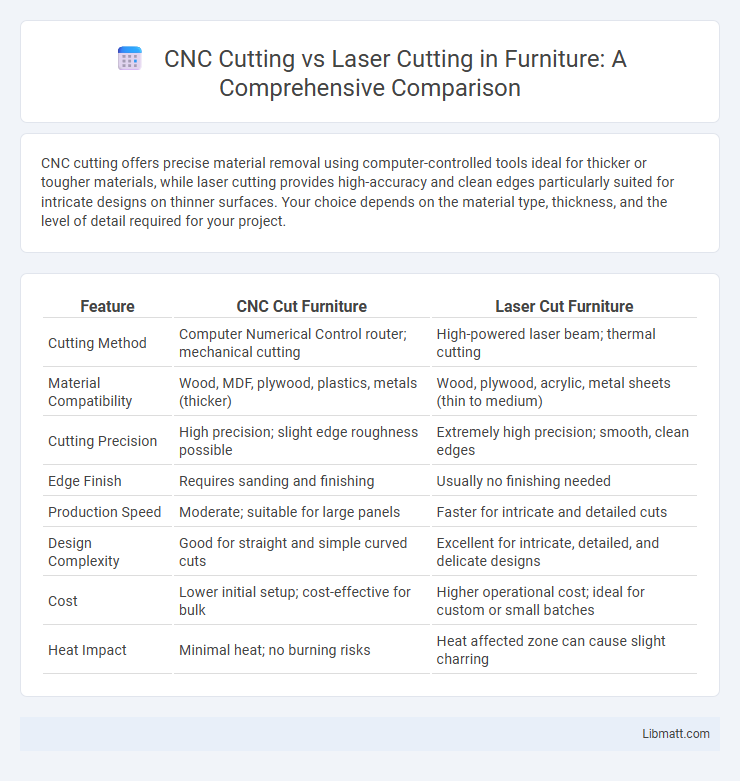 CNC Cutting vs Laser Cutting in Furniture: A Comprehensive Comparison

CNC cutting offers precise material removal using computer-controlled tools ideal for thicker or tougher materials, while laser cutting provides high-accuracy and clean edges particularly suited for intricate designs on thinner surfaces. Your choice depends on the material type, thickness, and the level of detail required for your project.

| Feature | CNC Cut Furniture | Laser Cut Furniture |
|---|---|---|
| Cutting Method | Computer Numerical Control router; mechanical cutting | High-powered laser beam; thermal cutting |
| Material Compatibility | Wood, MDF, plywood, plastics, metals (thicker) | Wood, plywood, acrylic, metal sheets (thin to medium) |
| Cutting Precision | High precision; slight edge roughness possible | Extremely high precision; smooth, clean edges |
| Edge Finish | Requires sanding and finishing | Usually no finishing needed |
| Production Speed | Moderate; suitable for large panels | Faster for intricate and detailed cuts |
| Design Complexity | Good for straight and simple curved cuts | Excellent for intricate, detailed, and delicate designs |
| Cost | Lower initial setup; cost-effective for bulk | Higher operational cost; ideal for custom or small batches |
| Heat Impact | Minimal heat; no burning risks | Heat affected zone can cause slight charring |

Libmatt.com